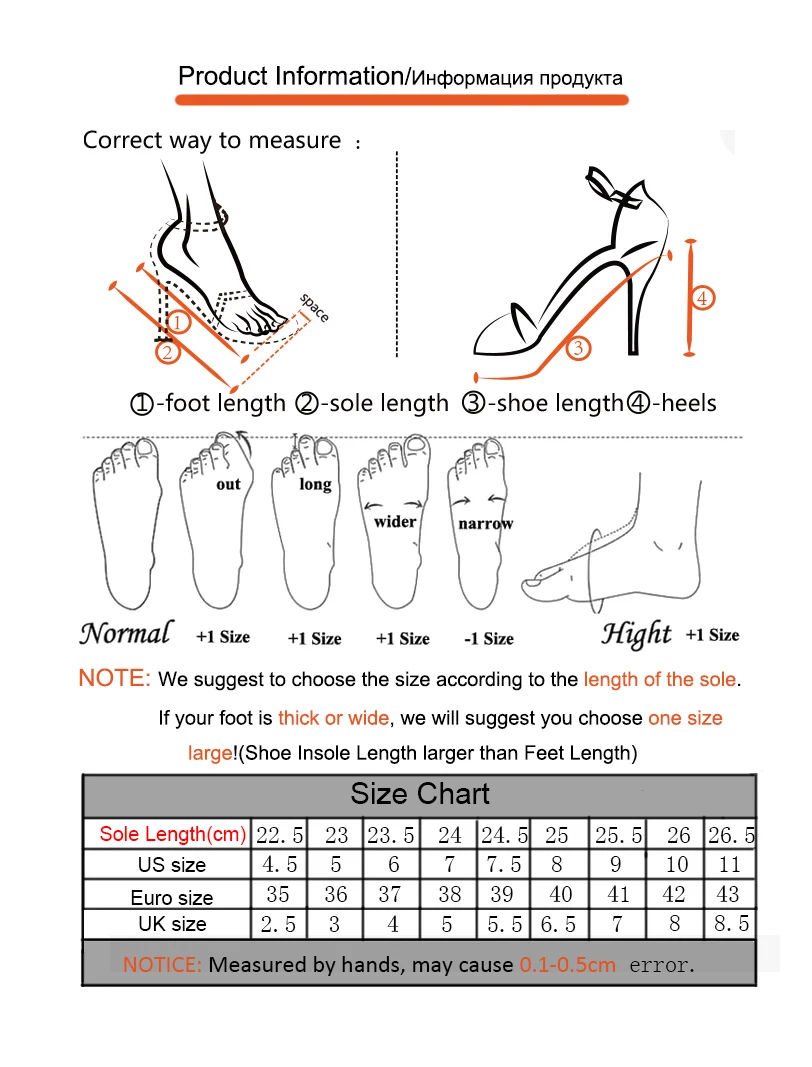 Product Information/Информация продукта

Correct way to measure :

space

1

2

3

4

①-foot length ②-sole length ③-shoe length④-heels

out

long

wider

narrow

Normal +1 Size +1 Size +1 Size -1 Size Hight +1 Size

NOTE: We suggest to choose the size according to the length of the sole.

If your foot is thick or wide, we will suggest you choose one size large!(Shoe Insole Length larger than Feet Length)

Size Chart

| Sole Length(cm) | 22.5 | 23 | 23.5 | 24 | 24.5 | 25 | 25.5 | 26 | 26.5 |
|---|---|---|---|---|---|---|---|---|---|
| US size | 4.5 | 5 | 6 | 7 | 7.5 | 8 | 9 | 10 | 11 |
| Euro size | 35 | 36 | 37 | 38 | 39 | 40 | 41 | 42 | 43 |
| UK size | 2.5 | 3 | 4 | 5 | 5.5 | 6.5 | 7 | 8 | 8.5 |

NOTICE: Measured by hands, may cause 0.1-0.5cm error.