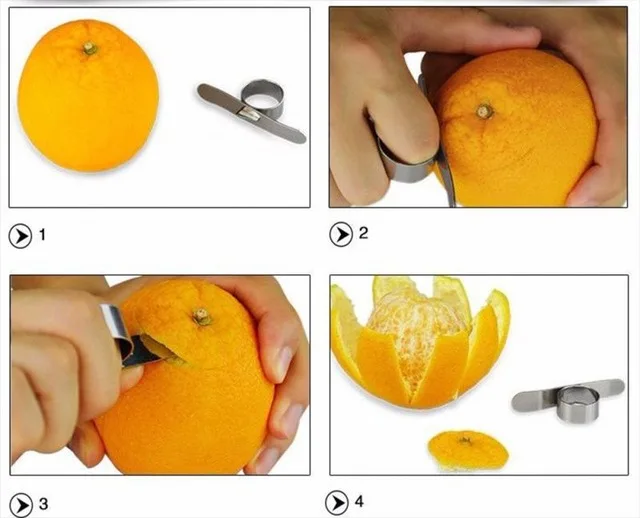 1

2

3

4