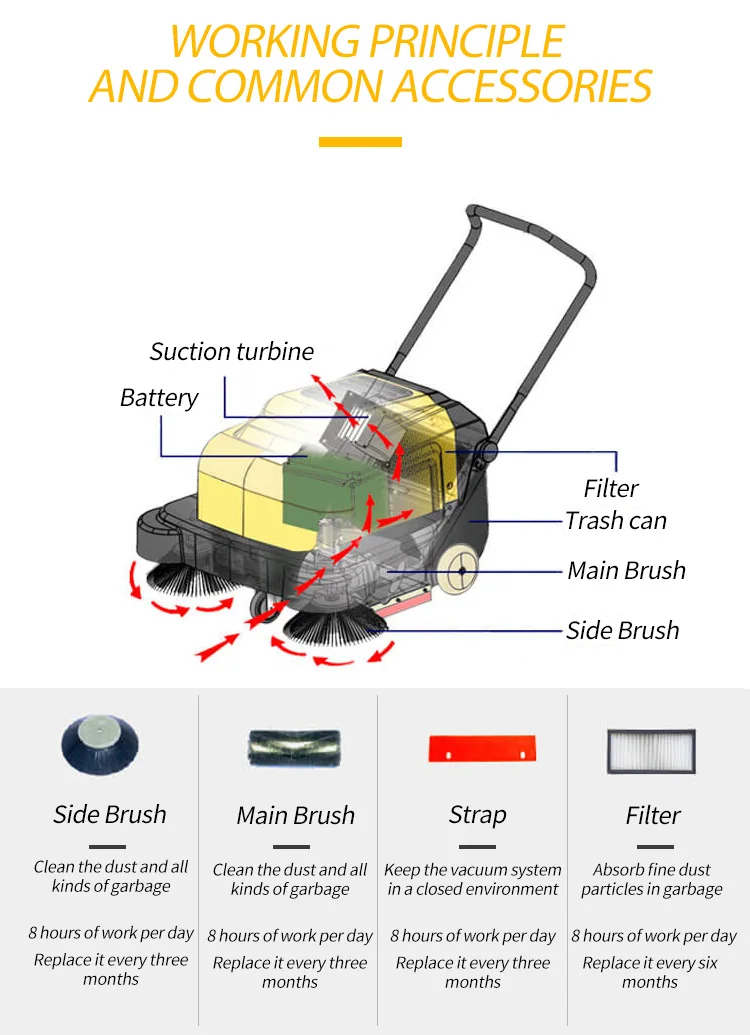 WORKING PRINCIPLE AND COMMON ACCESSORIES

Suction turbine

Battery

Filter

Trash can

Main Brush

Side Brush

Side Brush

Clean the dust and all kinds of garbage

8 hours of work per day

Replace it every three months

Main Brush

Clean the dust and all kinds of garbage

8 hours of work per day

Replace it every three months

Strap

Keep the vacuum system in a closed environment

8 hours of work per day

Replace it every three months

Filter

Absorb fine dust particles in garbage

8 hours of work per day

Replace it every six months