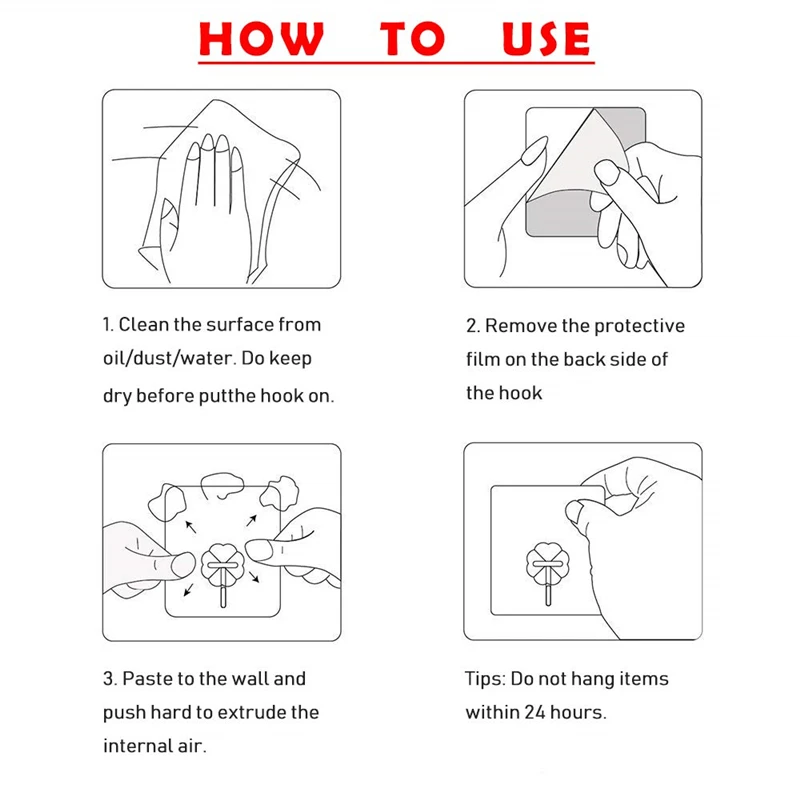 HOW TO USE

1. Clean the surface from oil/dust/water. Do keep dry before putthe hook on.

2. Remove the protective film on the back side of the hook

3. Paste to the wall and push hard to extrude the internal air.

Tips: Do not hang items within 24 hours.