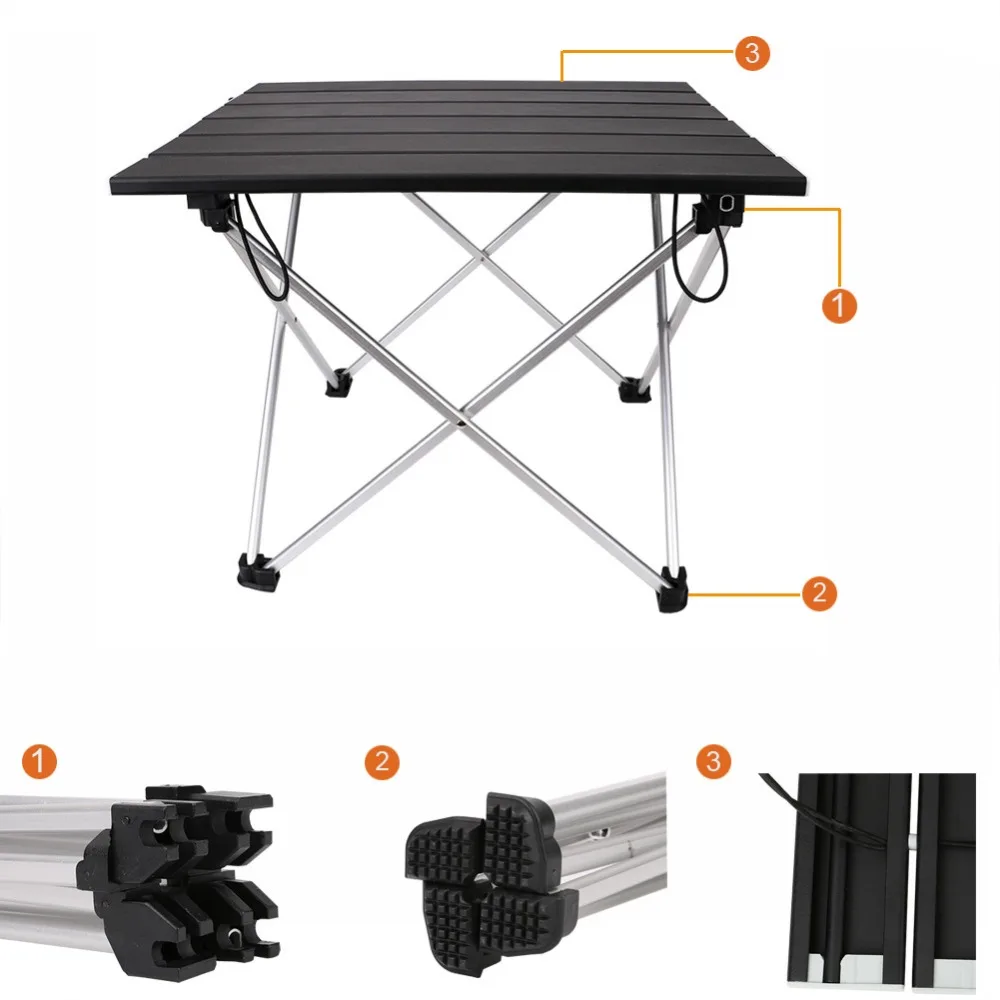 3

1

2

1

2

3