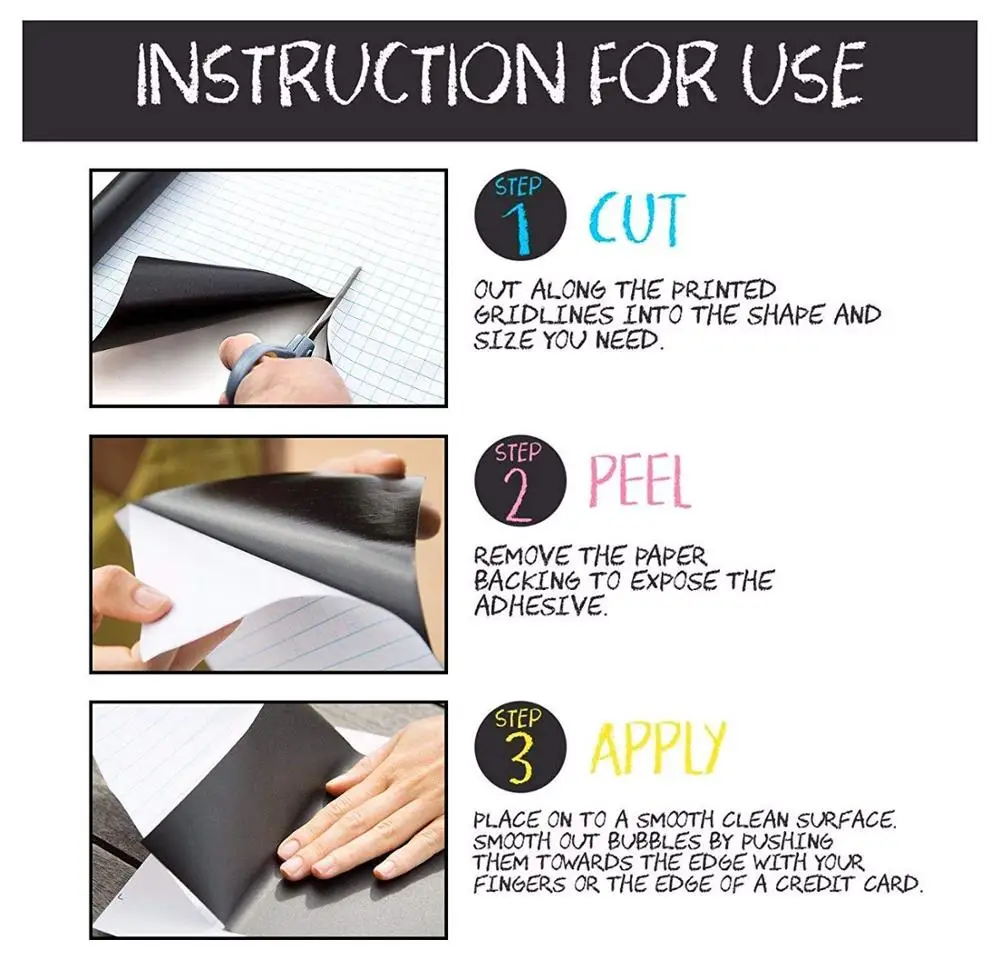 INSTRUCTION FOR USE

STEP 1 CUT

OUT ALONG THE PRINTED GRIDLINES INTO THE SHAPE AND SIZE YOU NEED.

STEP 2 PEEL

REMOVE THE PAPER BACKING TO EXPOSE THE ADHESIVE.

STEP 3 APPLY

PLACE ON TO A SMOOTH CLEAN SURFACE. SMOOTH OUT BUBBLES BY PUSHING THEM TOWARDS THE EDGE WITH YOUR FINGERS OR THE EDGE OF A CREDIT CARD.