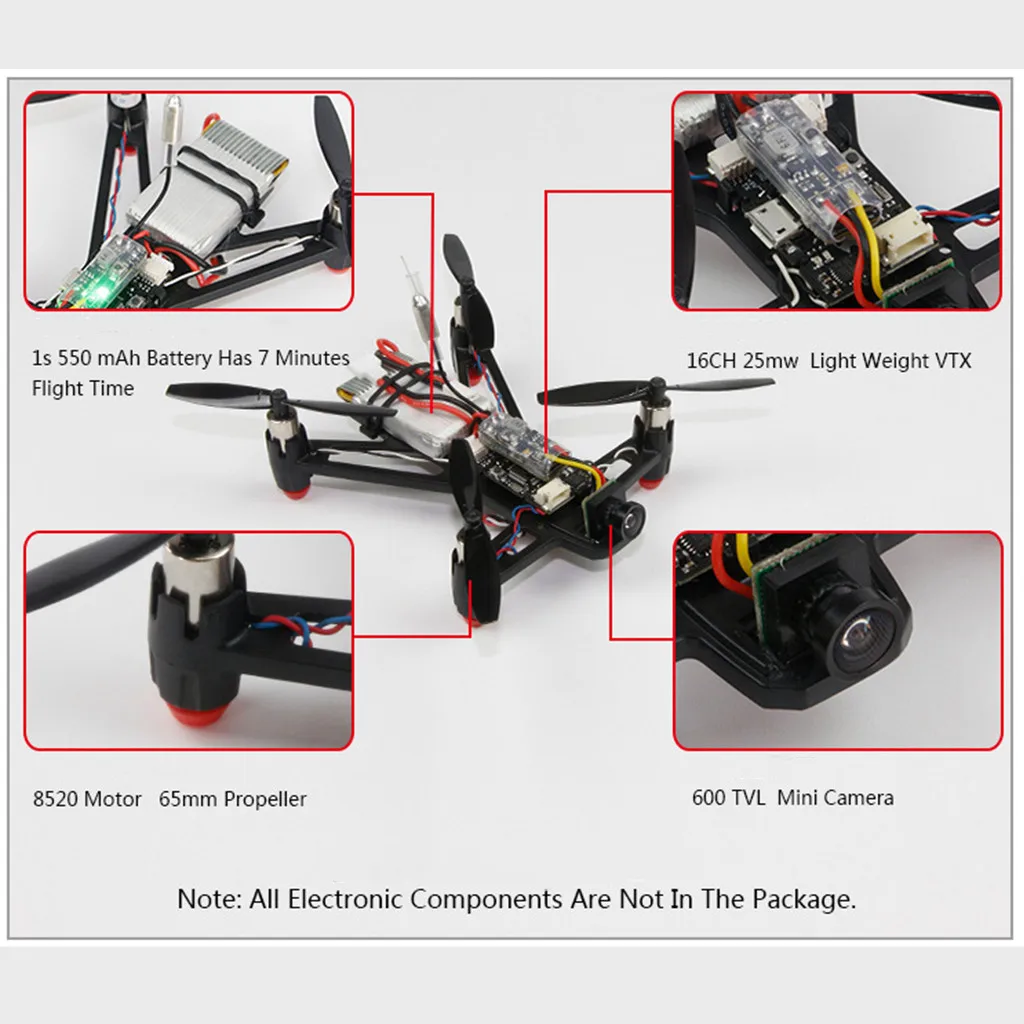 1s 550 mAh Battery Has 7 Minutes Flight Time

16CH 25mw Light Weight VTX

8520 Motor 65mm Propeller

600 TVL Mini Camera

Note: All Electronic Components Are Not In The Package.