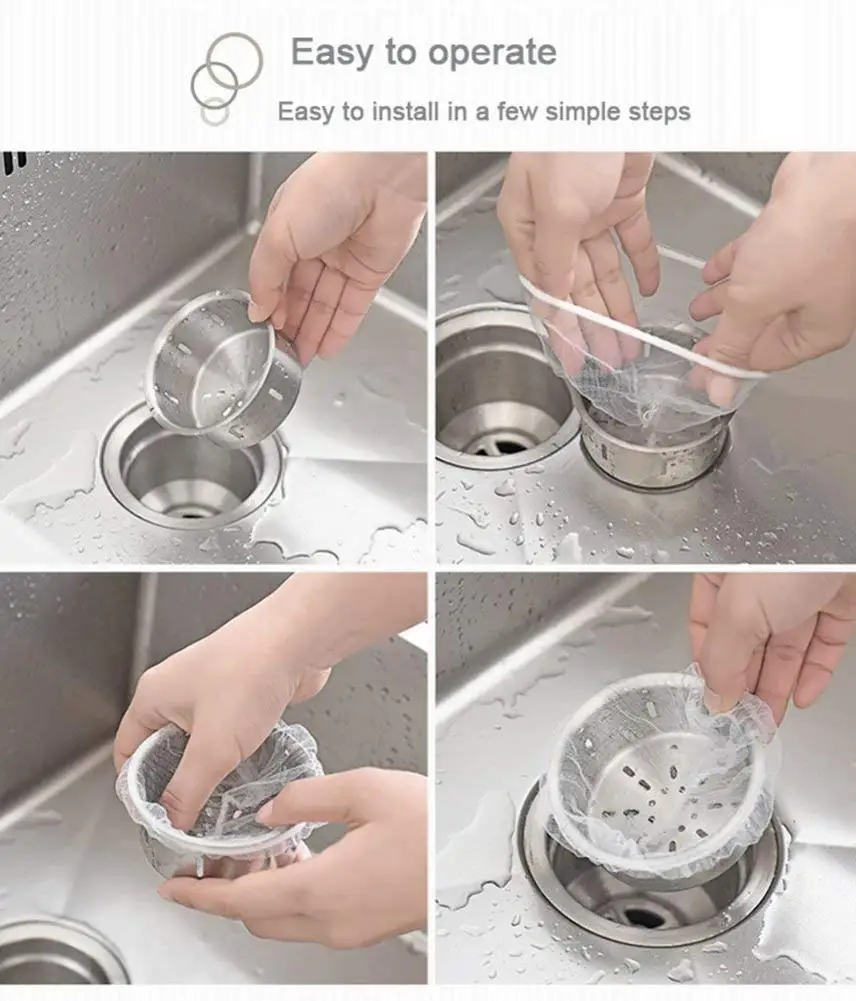 Easy to operate

Easy to install in a few simple steps