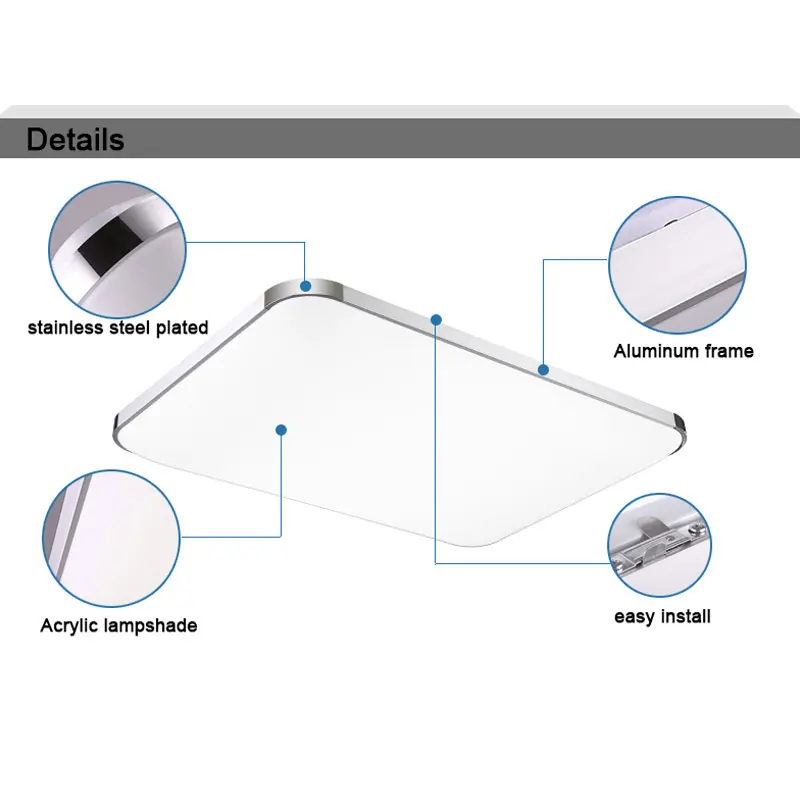 Details

stainless steel plated

Aluminum frame

Acrylic lampshade

easy install