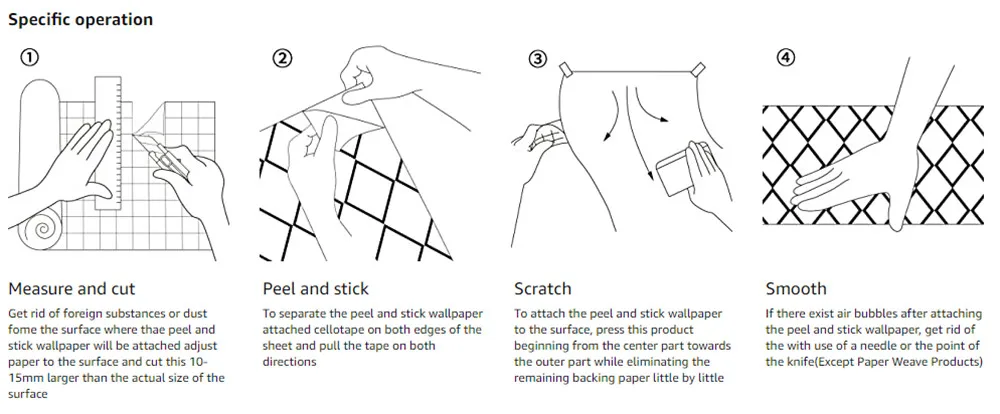 Specific operation

①

Measure and cut

Get rid of foreign substances or dust fome the surface where thae peel and stick wallpaper will be attached adjust paper to the surface and cut this 10-15mm larger than the actual size of the surface

②

Peel and stick

To separate the peel and stick wallpaper attached cellotape on both edges of the sheet and pull the tape on both directions

③

Scratch

To attach the peel and stick wallpaper to the surface, press this product beginning from the center part towards the outer part while eliminating the remaining backing paper little by little

④

Smooth

If there exist air bubbles after attaching the peel and stick wallpaper, get rid of the with use of a needle or the point of the knife(Except Paper Weave Products)