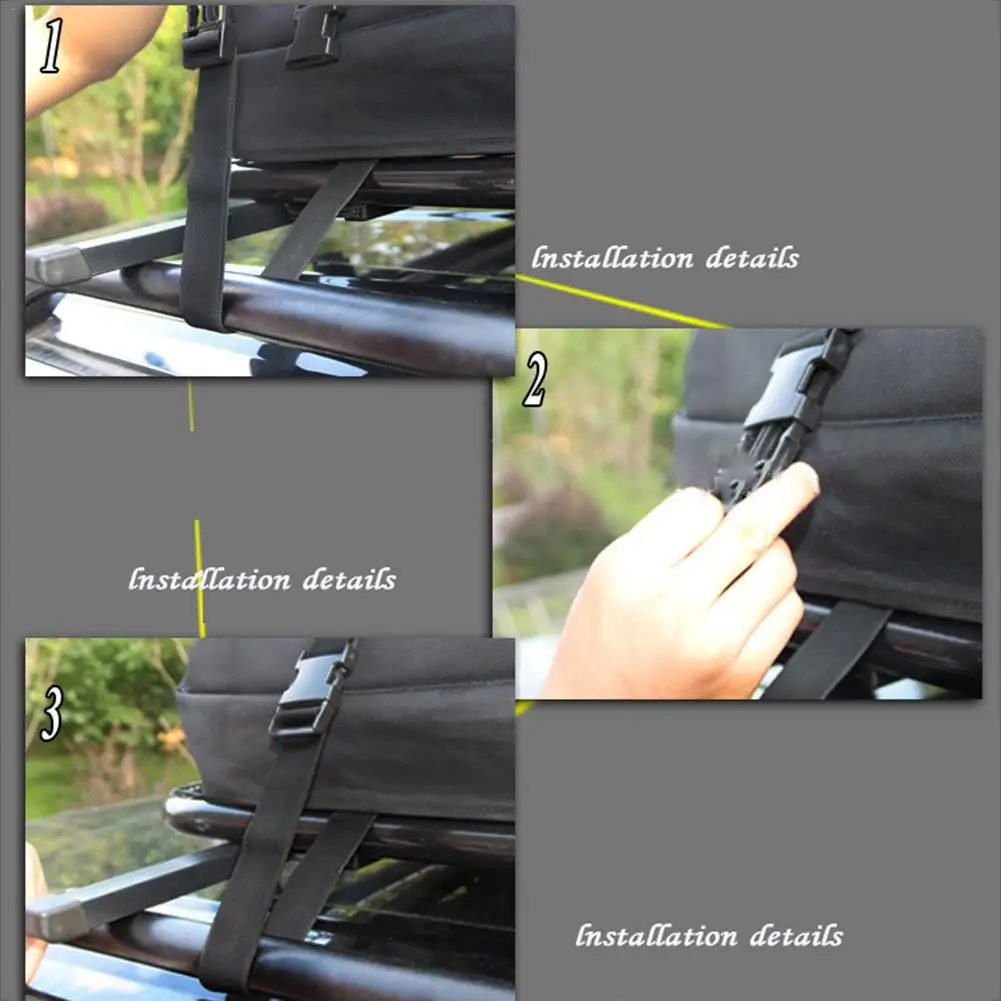 1

lnstallation details

2

lnstallation details

3

lnstallation details