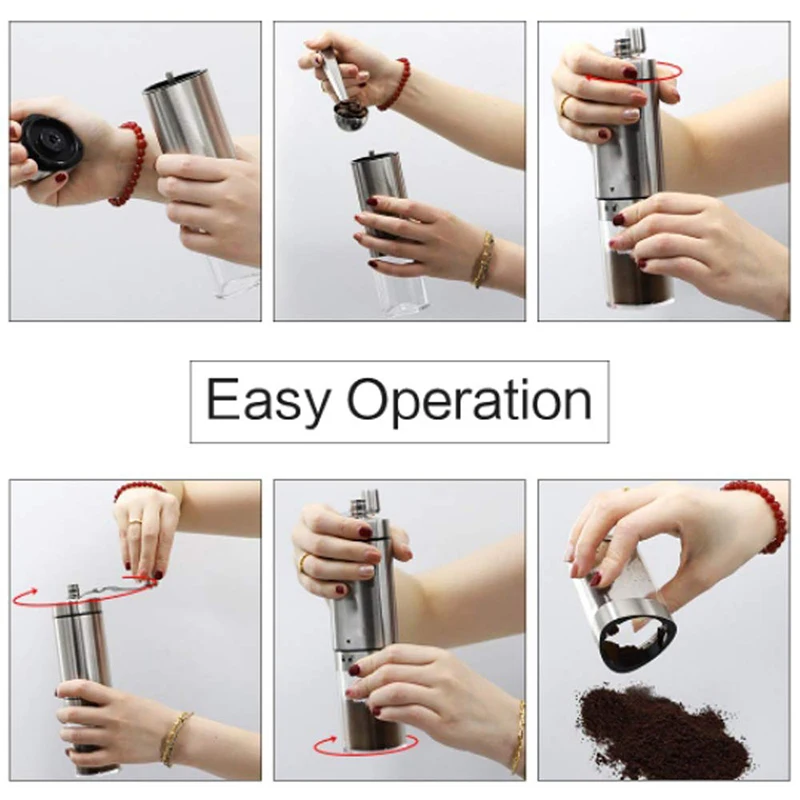 Easy Operation