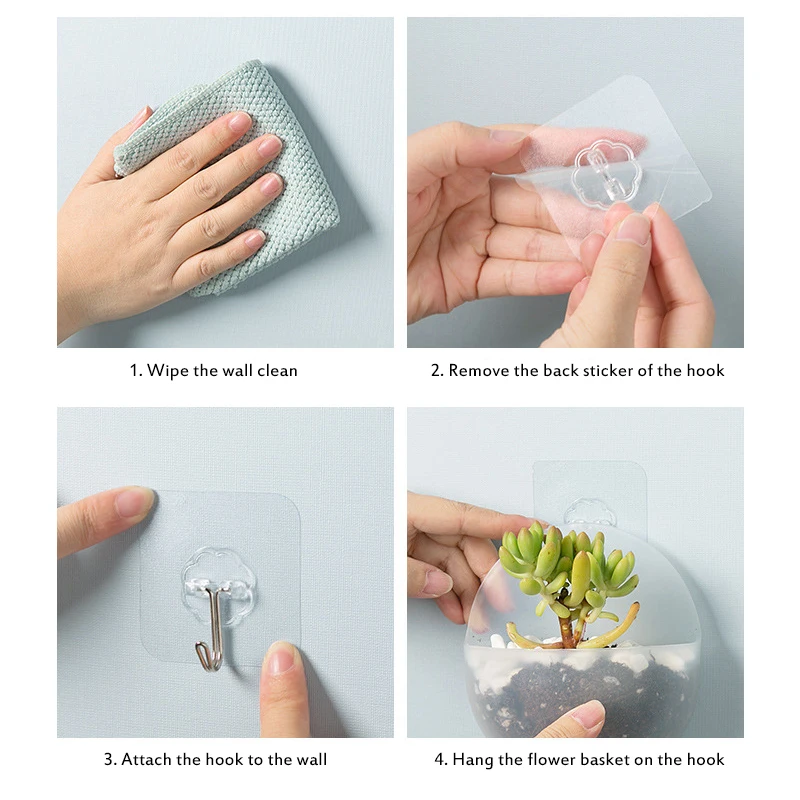 1. Wipe the wall clean

2. Remove the back sticker of the hook

3. Attach the hook to the wall

4. Hang the flower basket on the hook