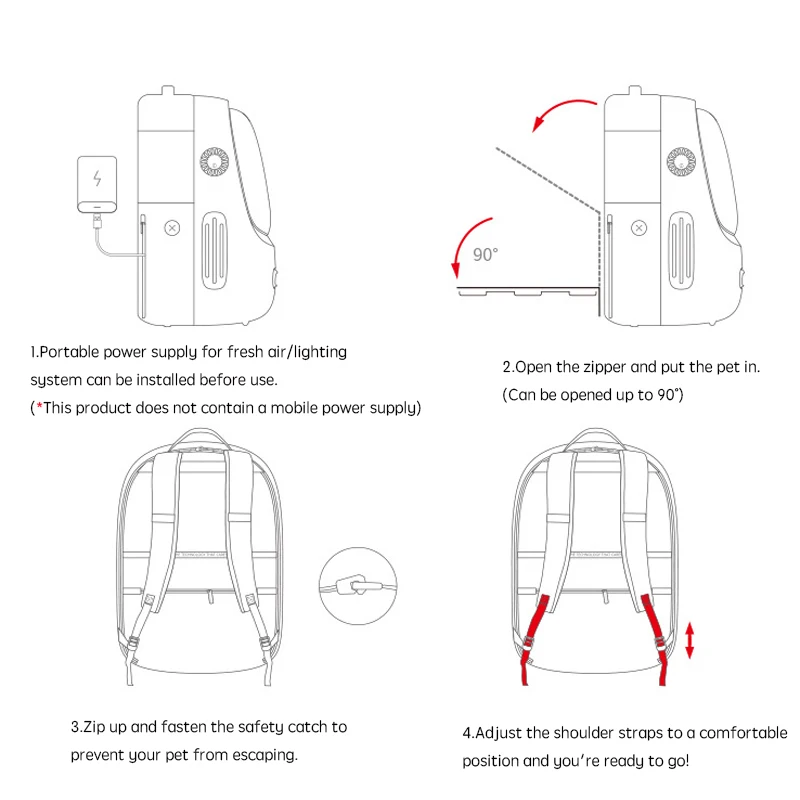 90°

1.Portable power supply for fresh air/lighting system can be installed before use.
(*This product does not contain a mobile power supply)

2.Open the zipper and put the pet in.
(Can be opened up to 90°)

3.Zip up and fasten the safety catch to prevent your pet from escaping.

4.Adjust the shoulder straps to a comfortable position and you're ready to go!