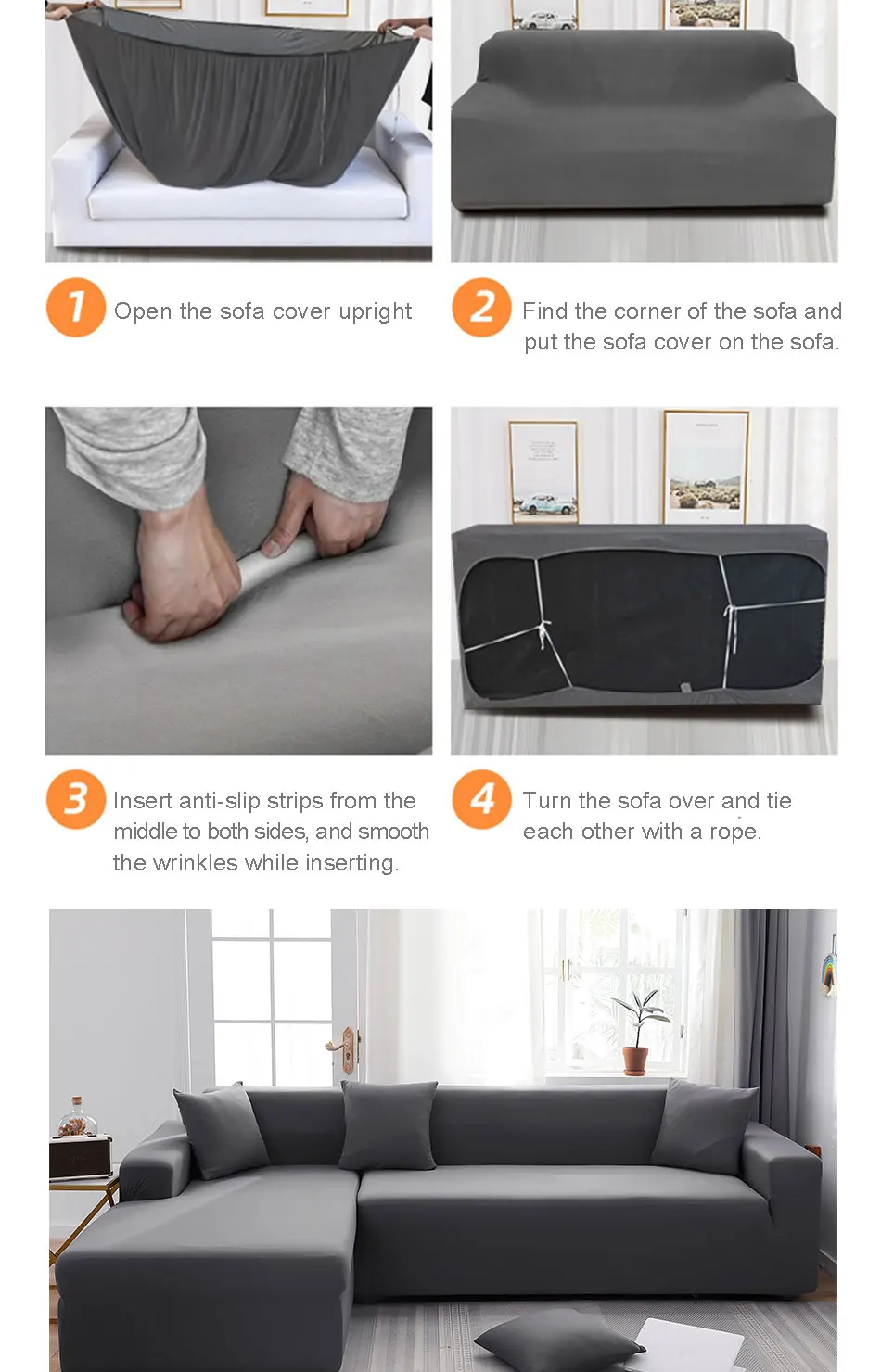 1 Open the sofa cover upright

2 Find the corner of the sofa and put the sofa cover on the sofa.

3 Insert anti-slip strips from the middle to both sides, and smooth the wrinkles while inserting.

4 Turn the sofa over and tie each other with a rope.