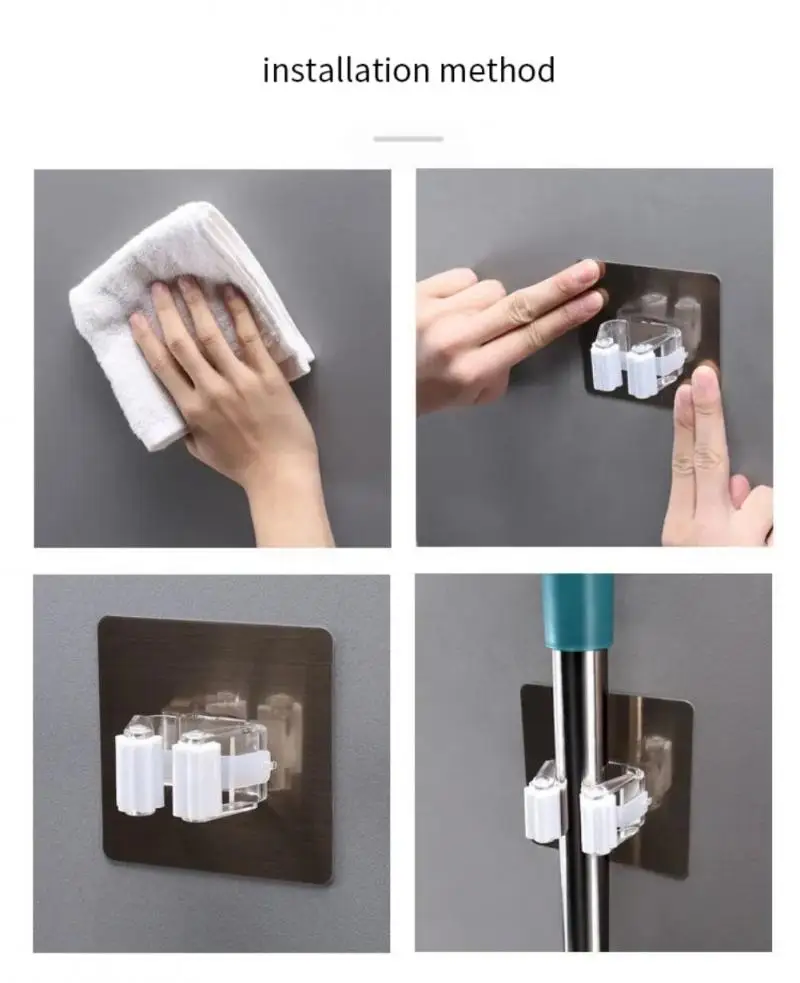 installation method