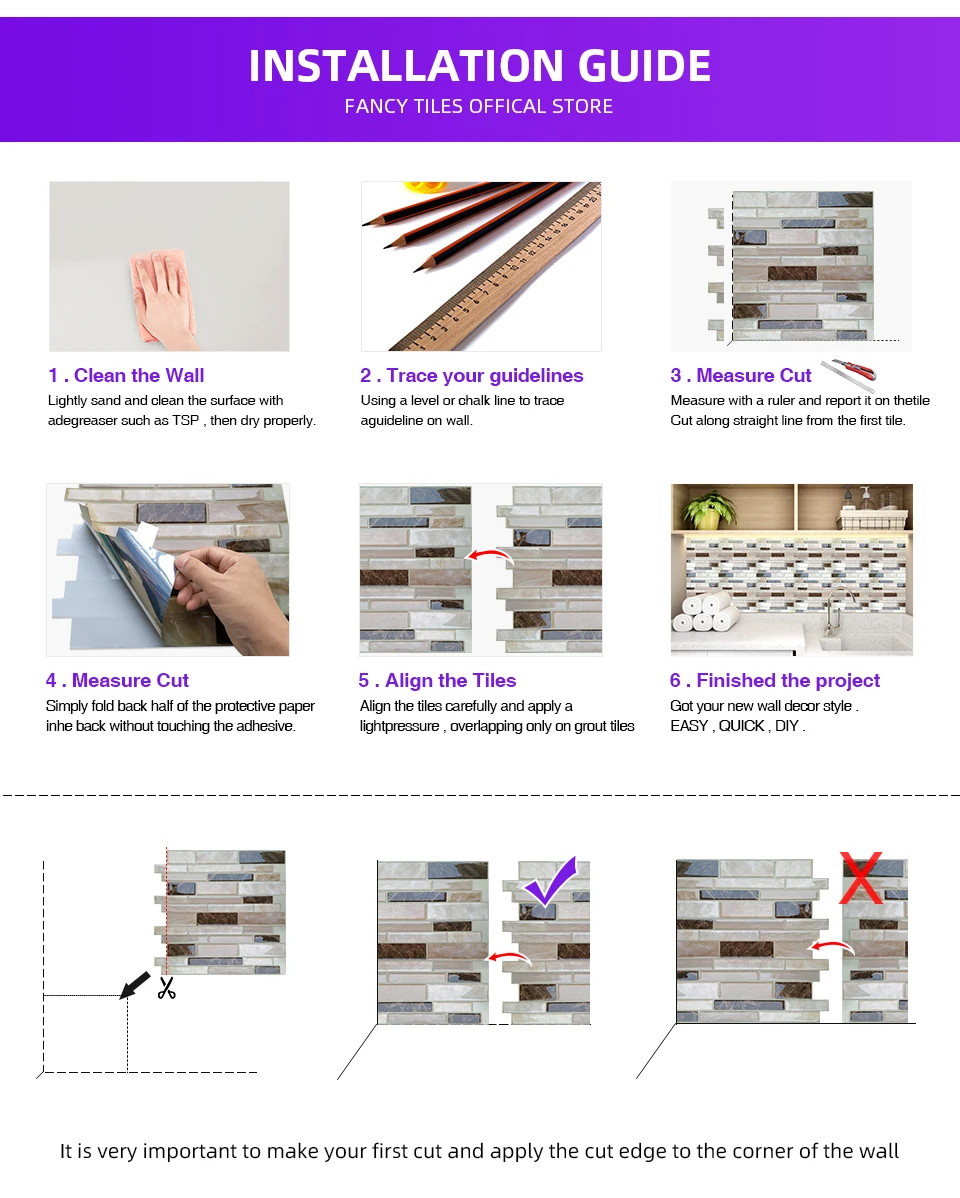 INSTALLATION GUIDE
FANCY TILES OFFICAL STORE

1 . Clean the Wall
Lightly sand and clean the surface with adegreaser such as TSP , then dry properly.

2 . Trace your guidelines
Using a level or chalk line to trace aguideline on wall.

3 . Measure Cut
Measure with a ruler and report it on thetile Cut along straight line from the first tile.

4 . Measure Cut
Simply fold back half of the protective paper inhe back without touching the adhesive.

5 . Align the Tiles
Align the tiles carefully and apply a lightpressure , overlapping only on grout tiles

6 . Finished the project
Got your new wall decor style .
EASY , QUICK , DIY .

It is very important to make your first cut and apply the cut edge to the corner of the wall