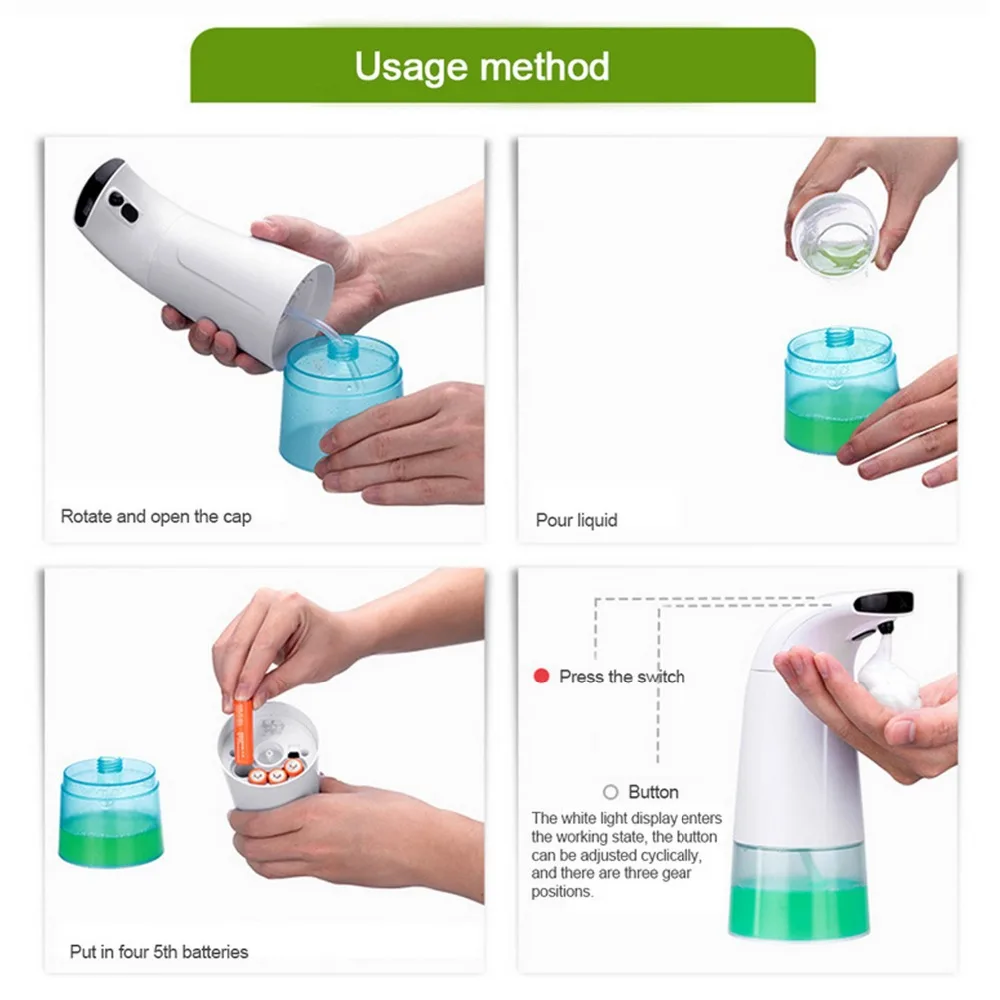 Usage method

Rotate and open the cap

Pour liquid

Put in four 5th batteries

Press the switch

Button

The white light display enters the working state, the button can be adjusted cyclically, and there are three gear positions.