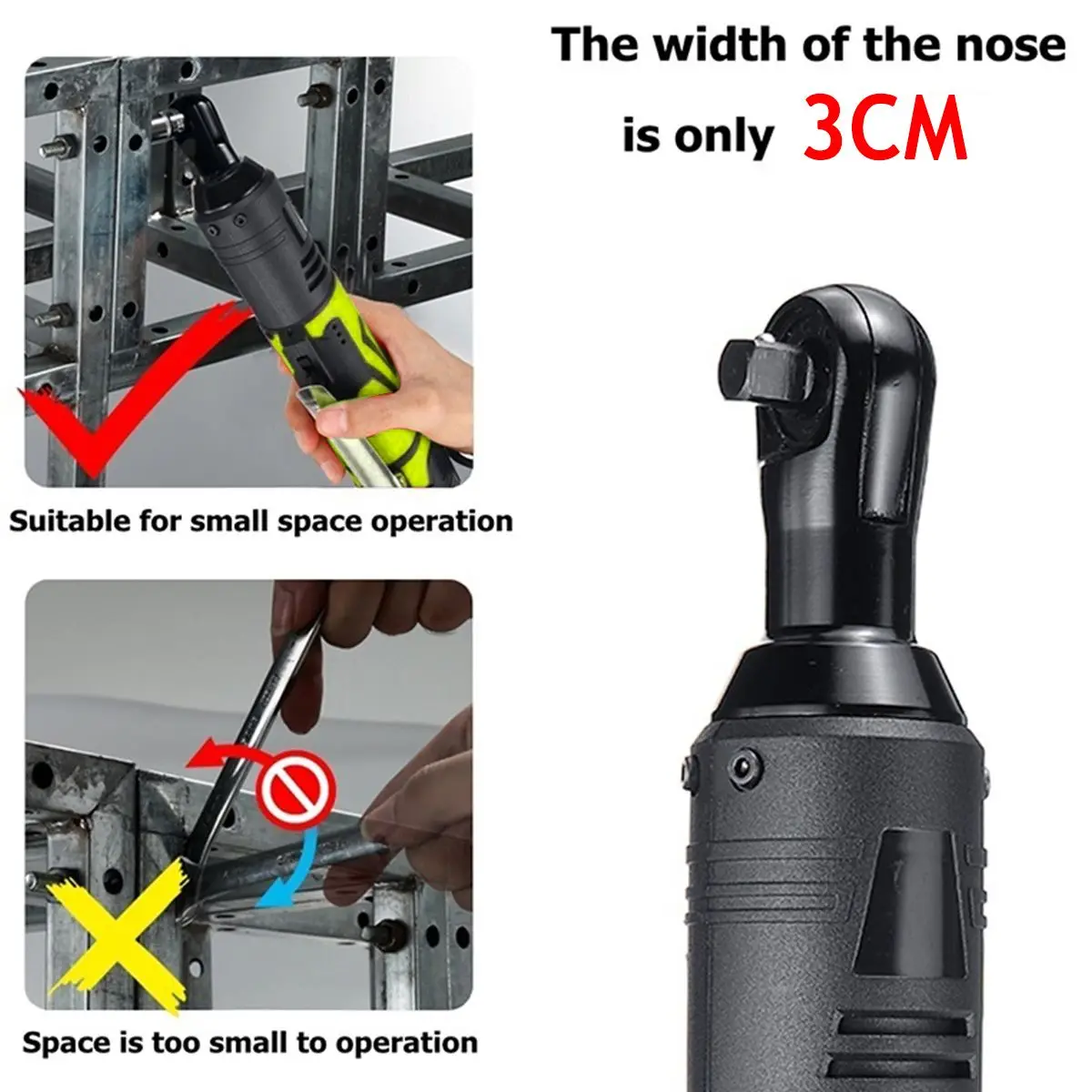 The width of the nose is only 3CM

Suitable for small space operation

Space is too small to operation