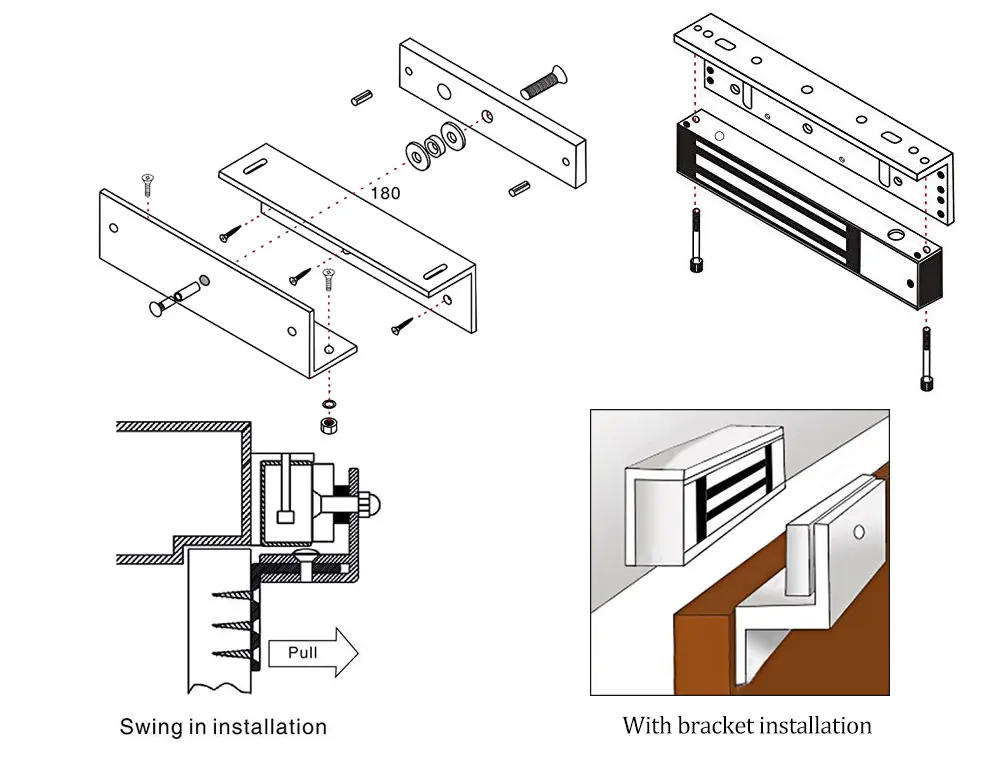 180

Pull

Swing in installation

With bracket installation