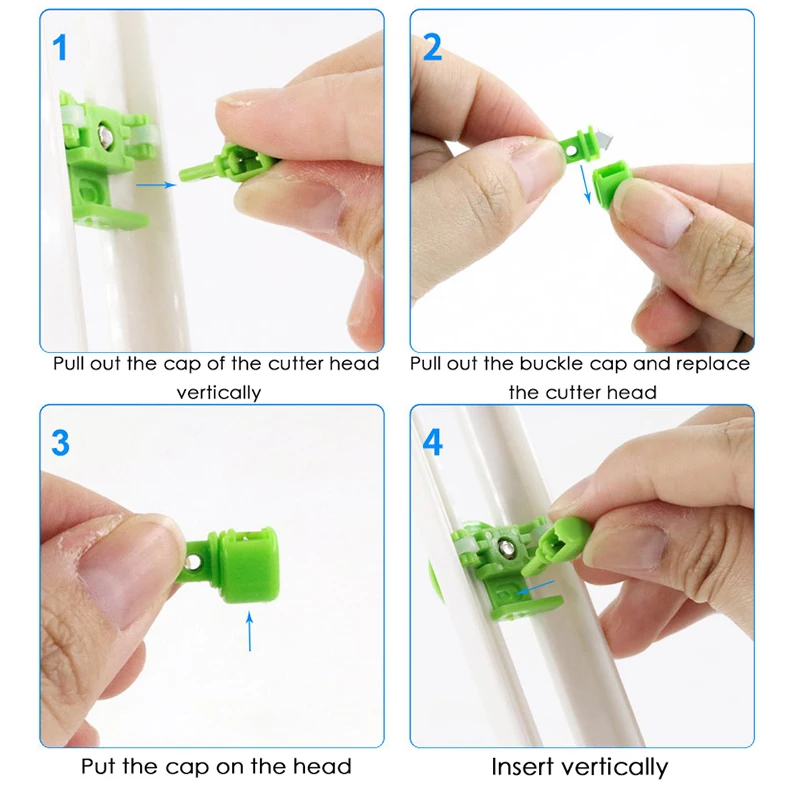 1

Pull out the cap of the cutter head vertically

2

Pull out the buckle cap and replace the cutter head

3

Put the cap on the head

4

Insert vertically