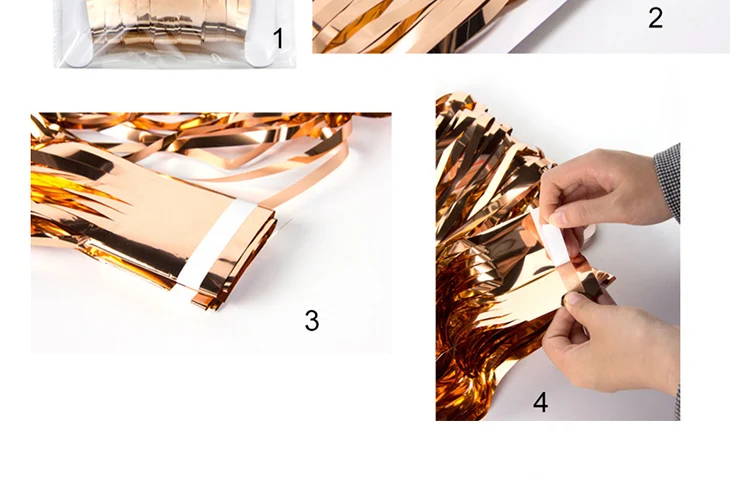 1

2

3

4