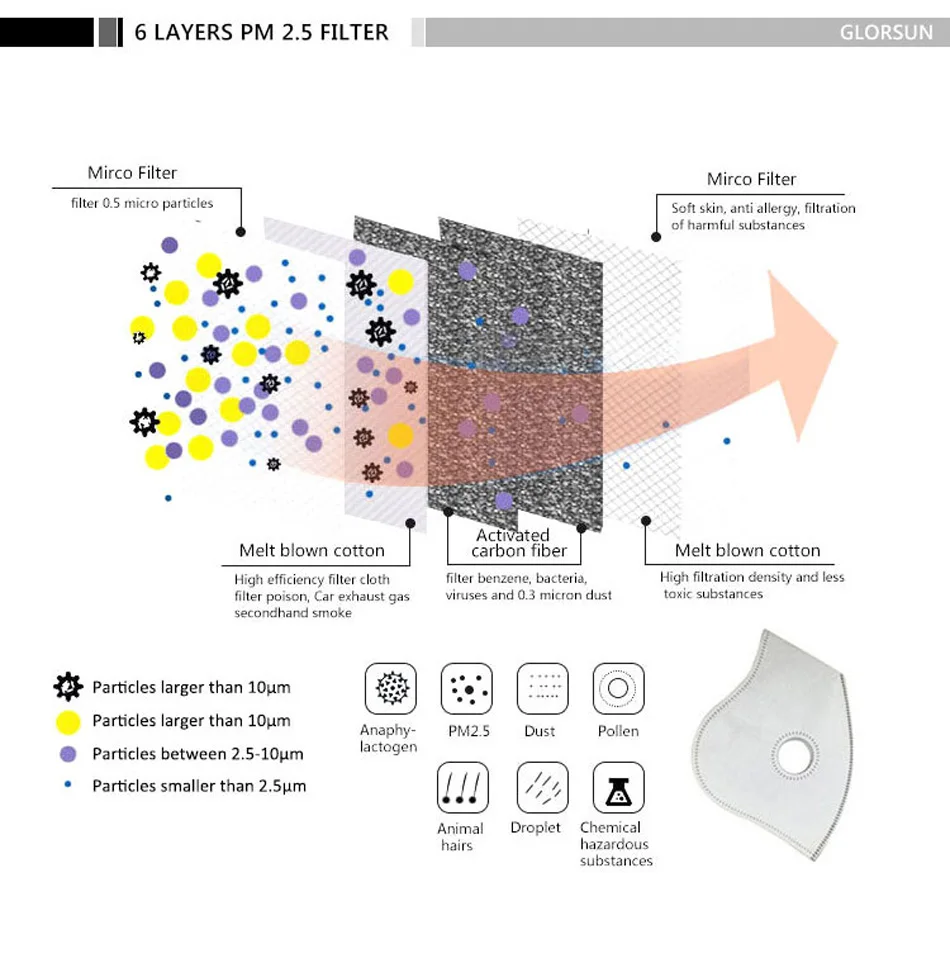 6 LAYERS PM 2.5 FILTER

GLORSUN

Mirco Filter
filter 0.5 micro particles

Mirco Filter
Soft skin, anti allergy, filtration of harmful substances

Melt blown cotton
High efficiency filter cloth filter poison, Car exhaust gas secondhand smoke

Activated carbon fiber
filter benzene, bacteria, viruses and 0.3 micron dust

Melt blown cotton
High filtration density and less toxic substances

Particles larger than 10μm
Particles larger than 10μm
Particles between 2.5-10μm
Particles smaller than 2.5μm

Anaphylactogen
PM2.5
Dust
Pollen
Animal hairs
Droplet
Chemical hazardous substances