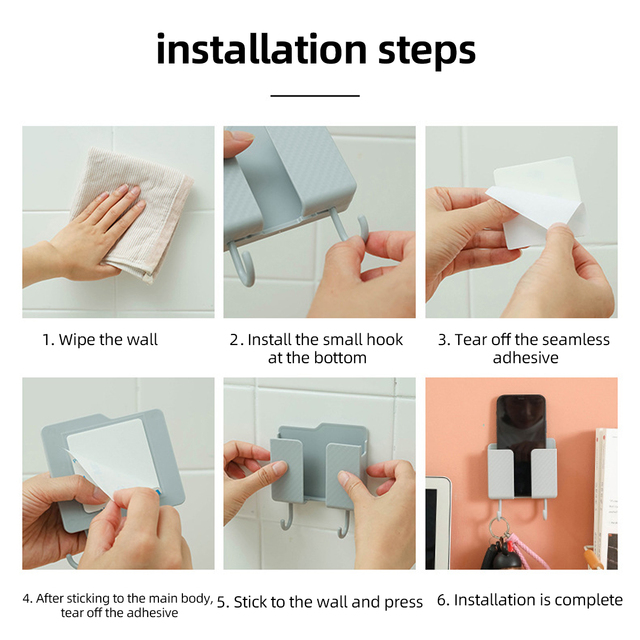 installation steps

1. Wipe the wall

2. Install the small hook at the bottom

3. Tear off the seamless adhesive

4. After sticking to the main body, tear off the adhesive

5. Stick to the wall and press

6. Installation is complete