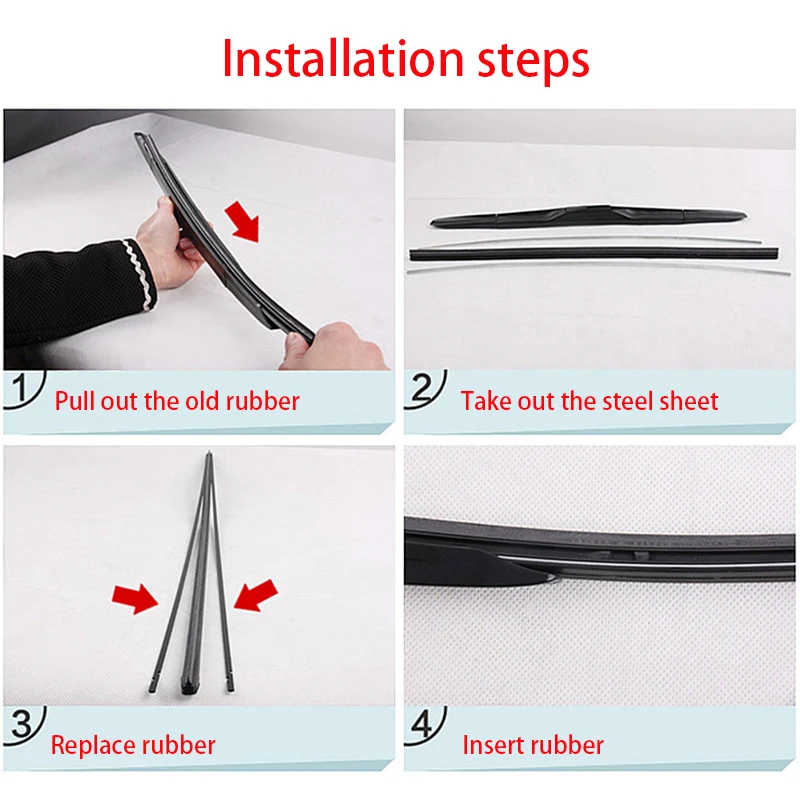 Installation steps

1 Pull out the old rubber

2 Take out the steel sheet

3 Replace rubber

4 Insert rubber