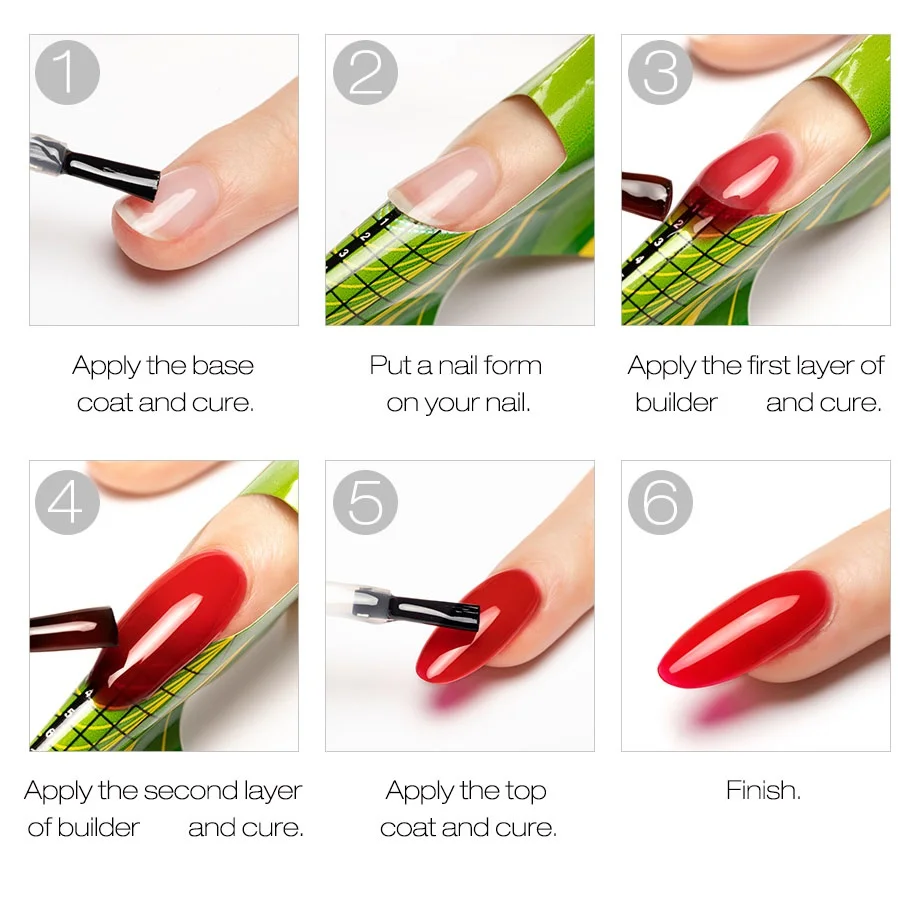 1

Apply the base coat and cure.

2

Put a nail form on your nail.

3

Apply the first layer of builder and cure.

4

Apply the second layer of builder and cure.

5

Apply the top coat and cure.

6

Finish.