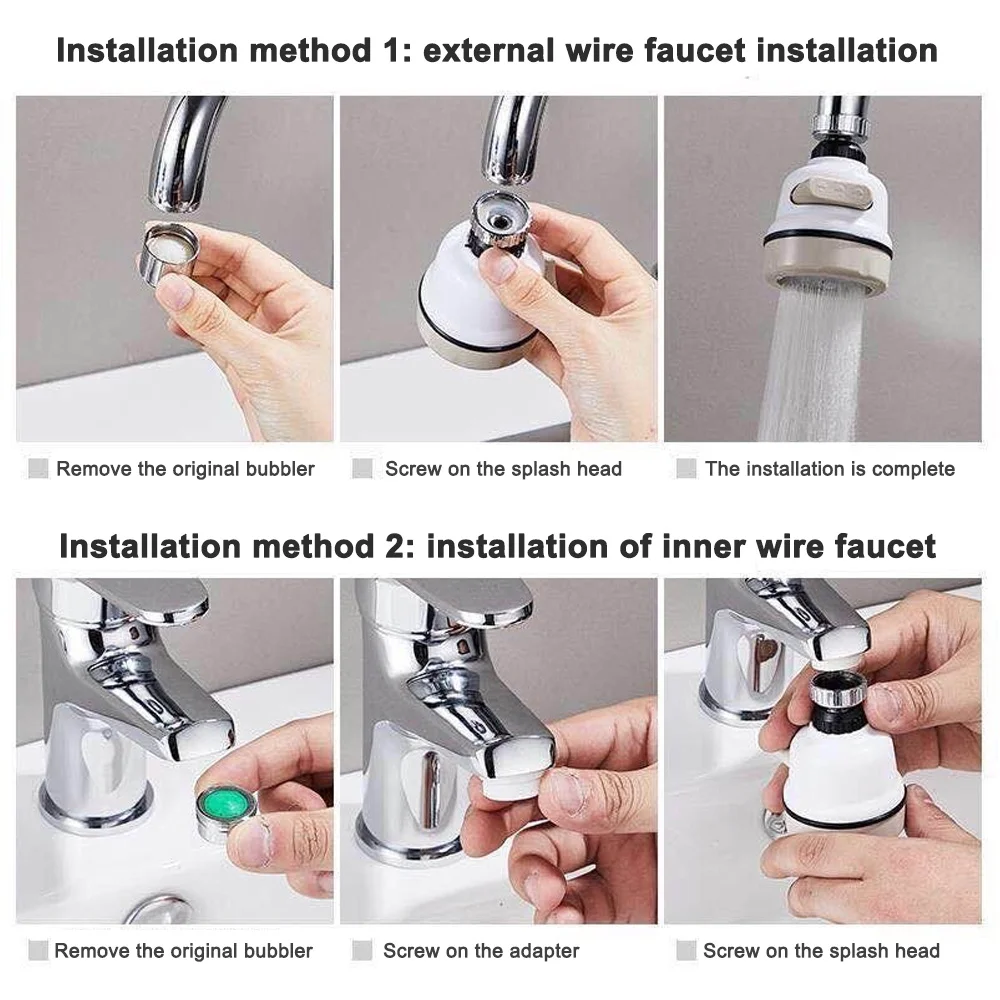 Installation method 1: external wire faucet installation

Remove the original bubbler

Screw on the splash head

The installation is complete

Installation method 2: installation of inner wire faucet

Remove the original bubbler

Screw on the adapter

Screw on the splash head