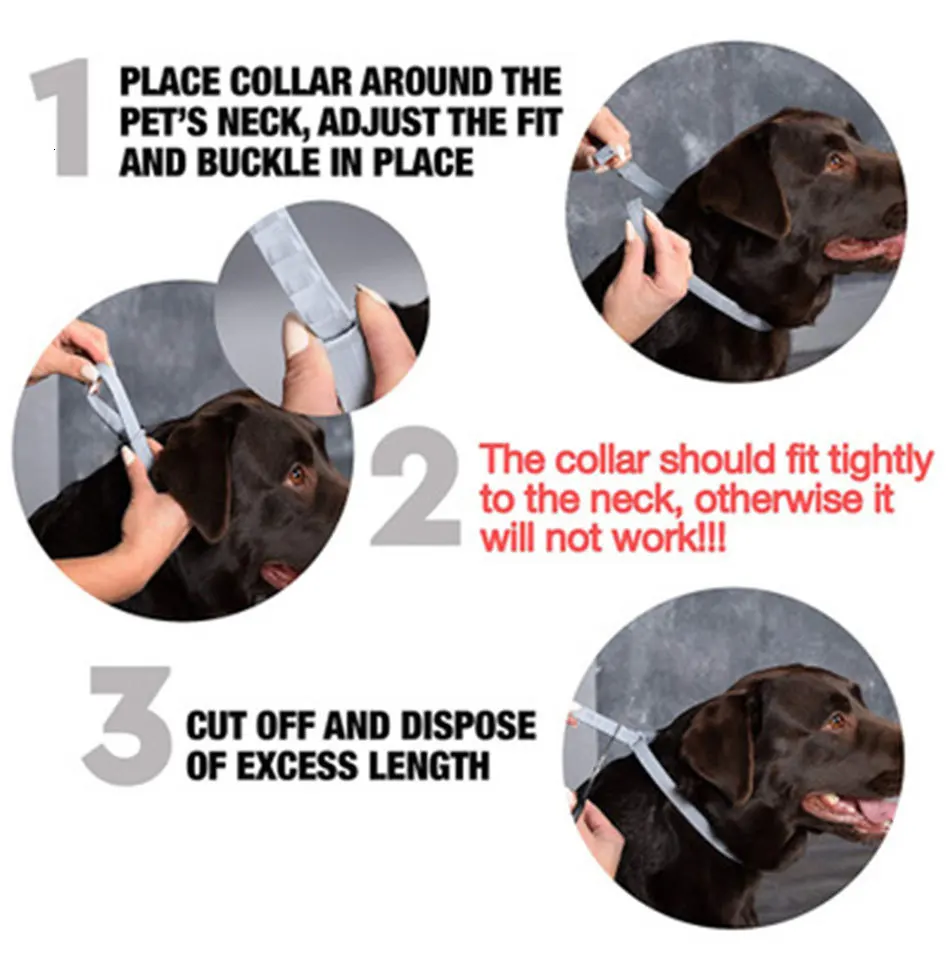 1 PLACE COLLAR AROUND THE PET'S NECK, ADJUST THE FIT AND BUCKLE IN PLACE

2 The collar should fit tightly to the neck, otherwise it will not work!!!

3 CUT OFF AND DISPOSE OF EXCESS LENGTH