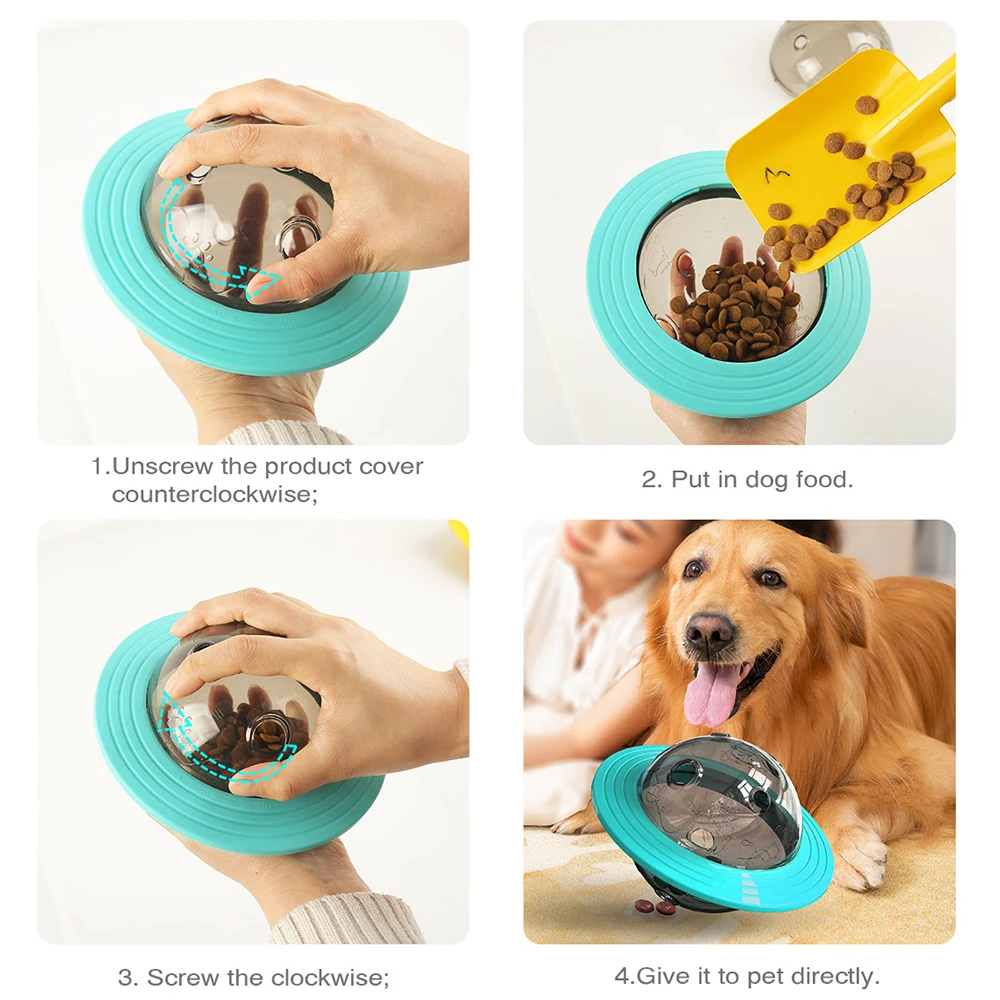 1.Unscrew the product cover counterclockwise;

2. Put in dog food.

3. Screw the clockwise;

4.Give it to pet directly.