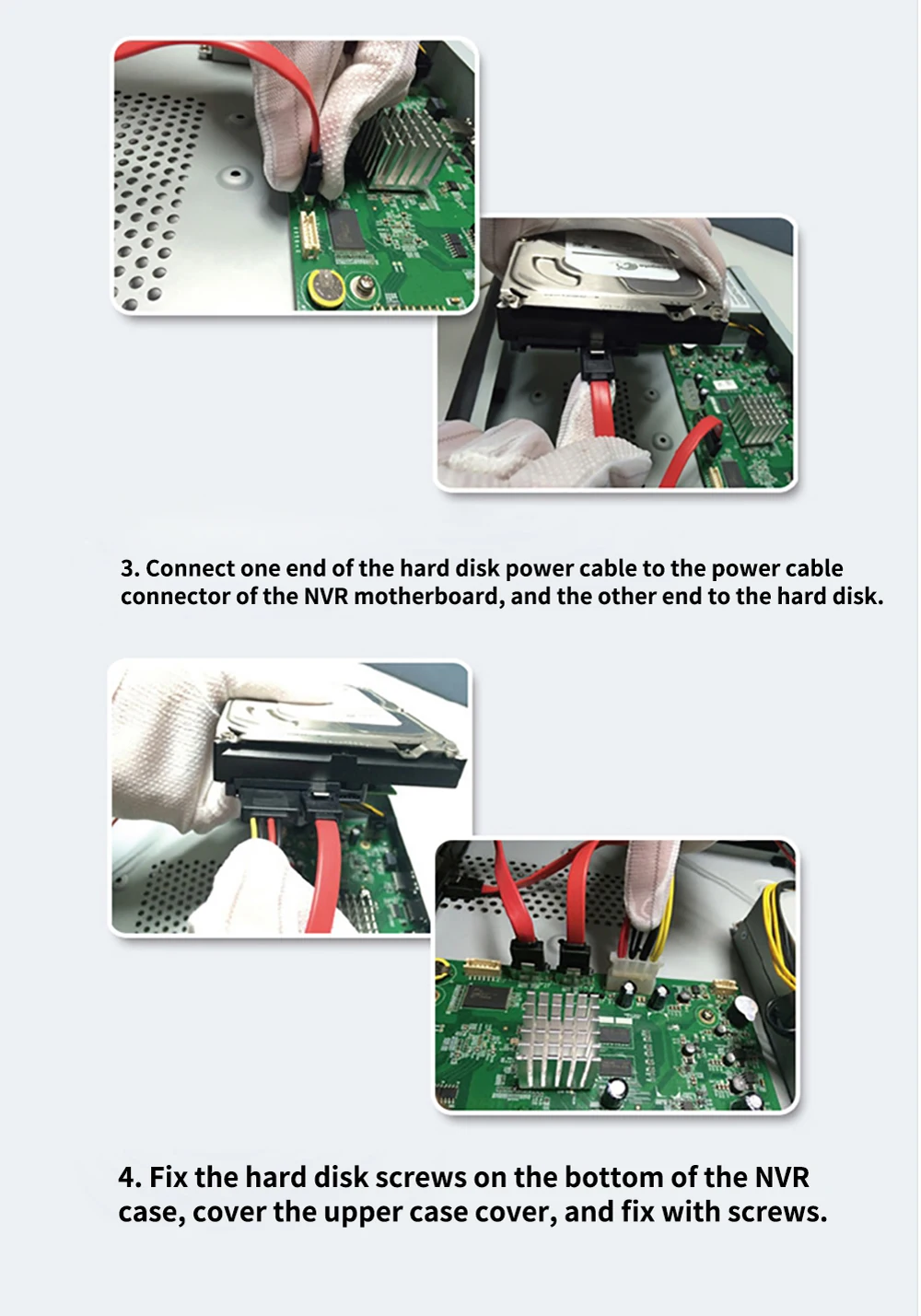 3. Connect one end of the hard disk power cable to the power cable connector of the NVR motherboard, and the other end to the hard disk.

4. Fix the hard disk screws on the bottom of the NVR case, cover the upper case cover, and fix with screws.