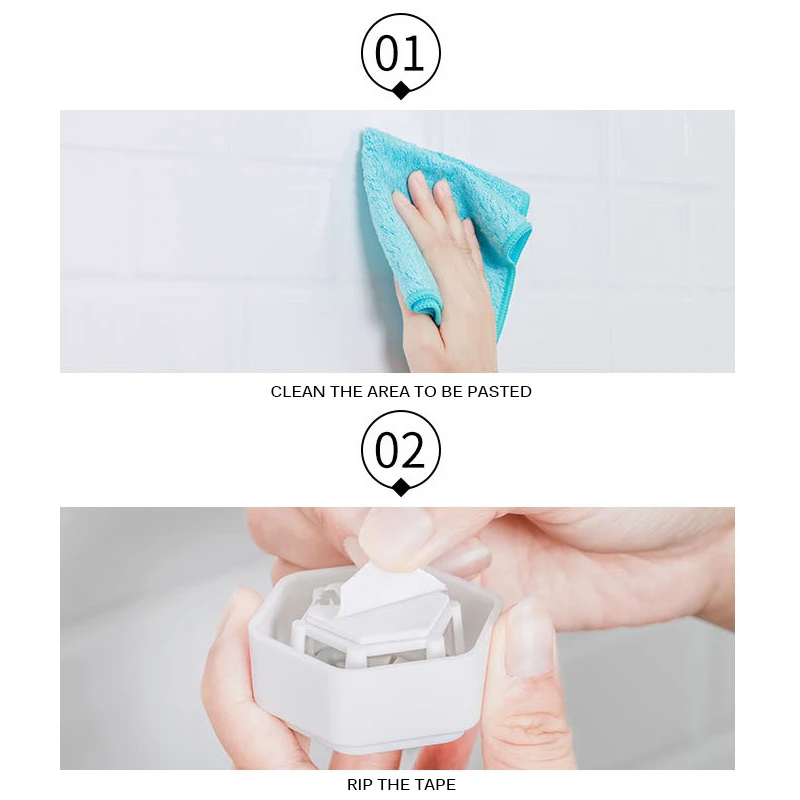 01

CLEAN THE AREA TO BE PASTED

02

RIP THE TAPE