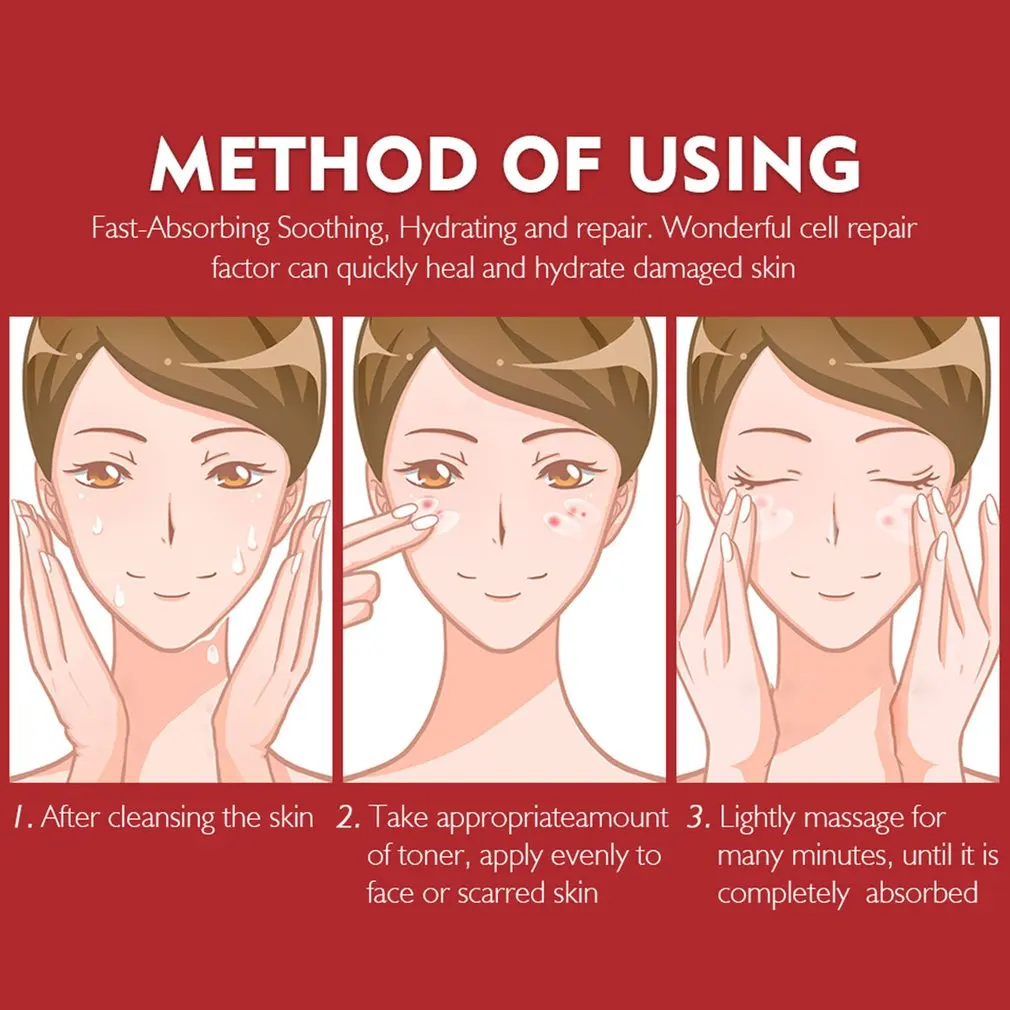 METHOD OF USING

Fast-Absorbing Soothing, Hydrating and repair. Wonderful cell repair factor can quickly heal and hydrate damaged skin

1. After cleansing the skin

2. Take appropriateamount of toner, apply evenly to face or scarred skin

3. Lightly massage for many minutes, until it is completely absorbed