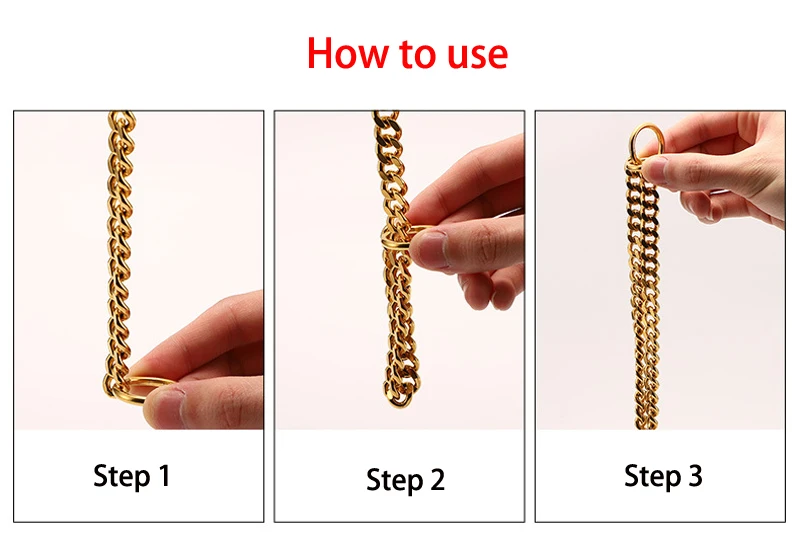 How to use

Step 1

Step 2

Step 3