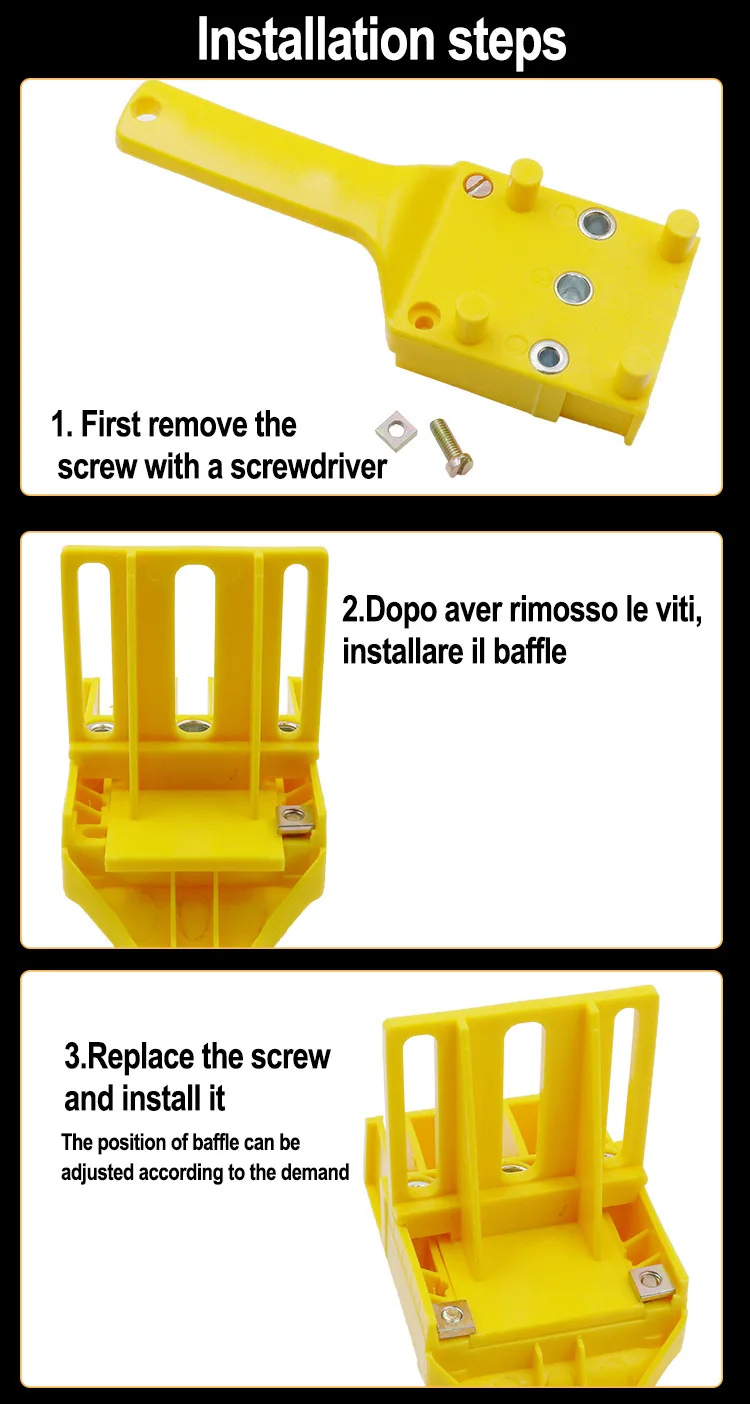 Installation steps

1. First remove the screw with a screwdriver

2.Dopo aver rimosso le viti, installare il baffle

3.Replace the screw and install it

The position of baffle can be adjusted according to the demand