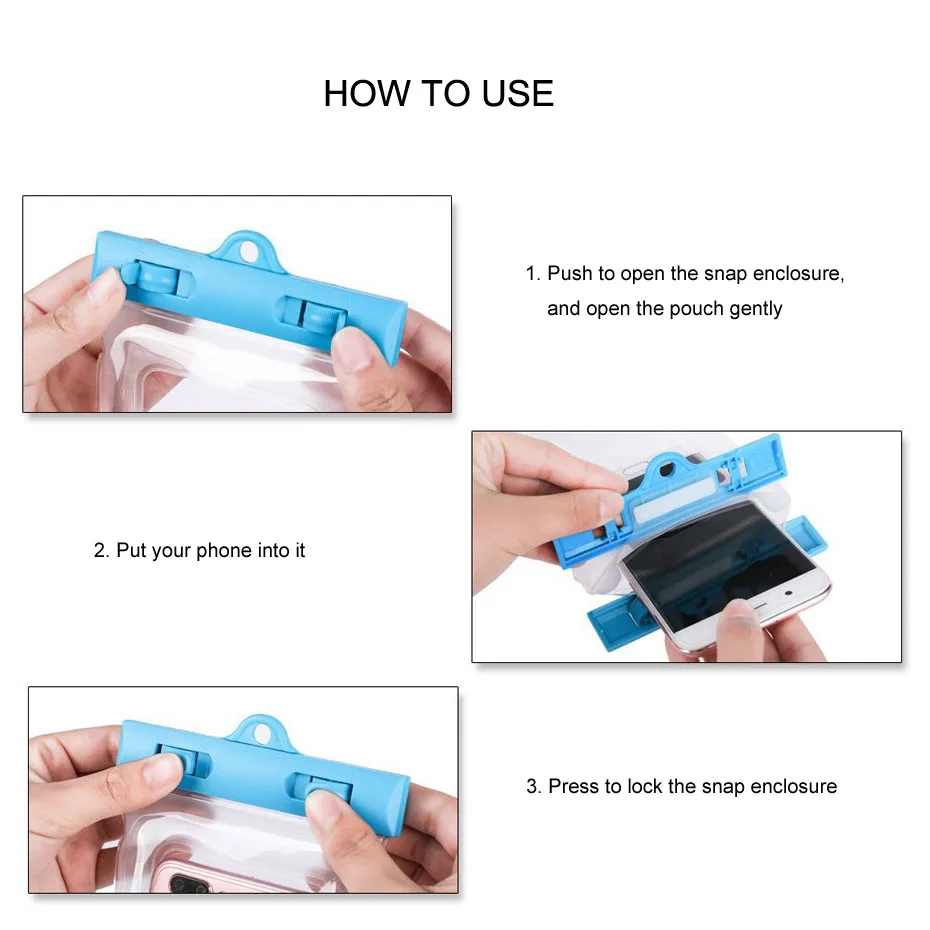 HOW TO USE

1. Push to open the snap enclosure, and open the pouch gently

2. Put your phone into it

3. Press to lock the snap enclosure