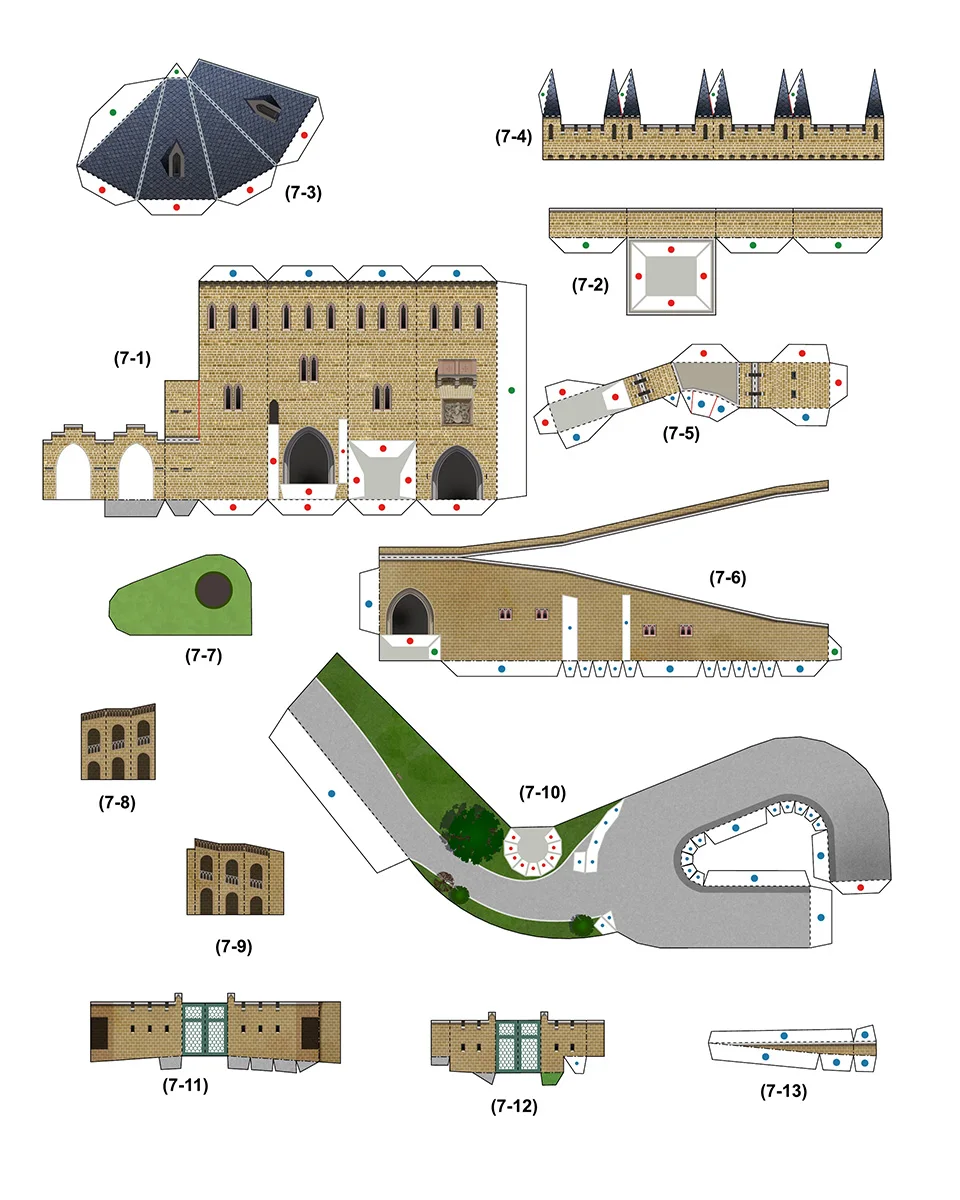 (7-3)

(7-4)

(7-2)

(7-1)

(7-5)

(7-6)

(7-7)

(7-8)

(7-10)

(7-9)

(7-11)

(7-12)

(7-13)