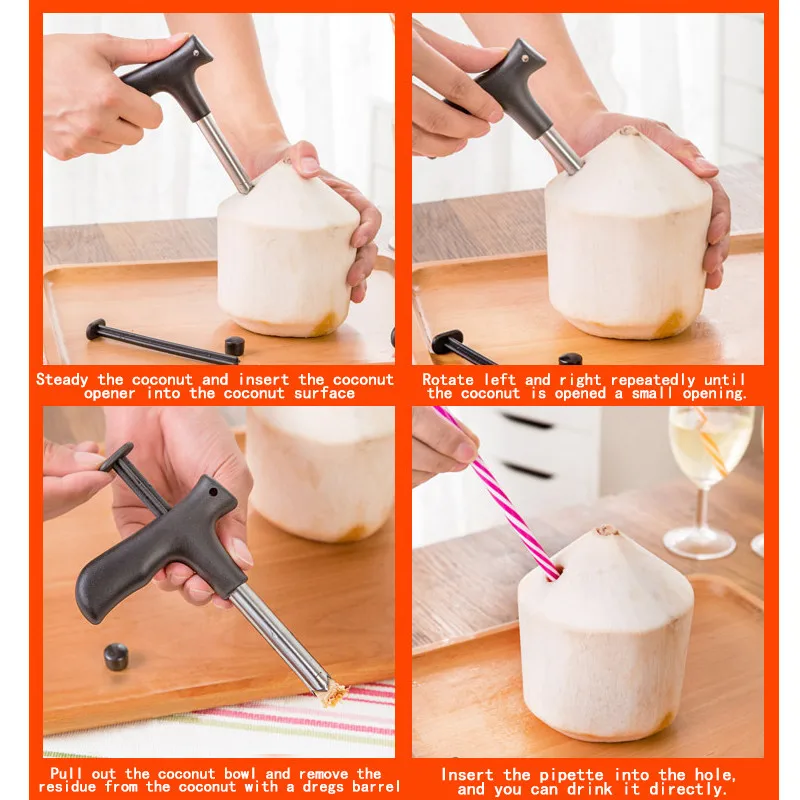 Steady the coconut and insert the coconut opener into the coconut surface

Rotate left and right repeatedly until the coconut is opened a small opening.

Pull out the coconut bowl and remove the residue from the coconut with a dregs barrel

Insert the pipette into the hole, and you can drink it directly.