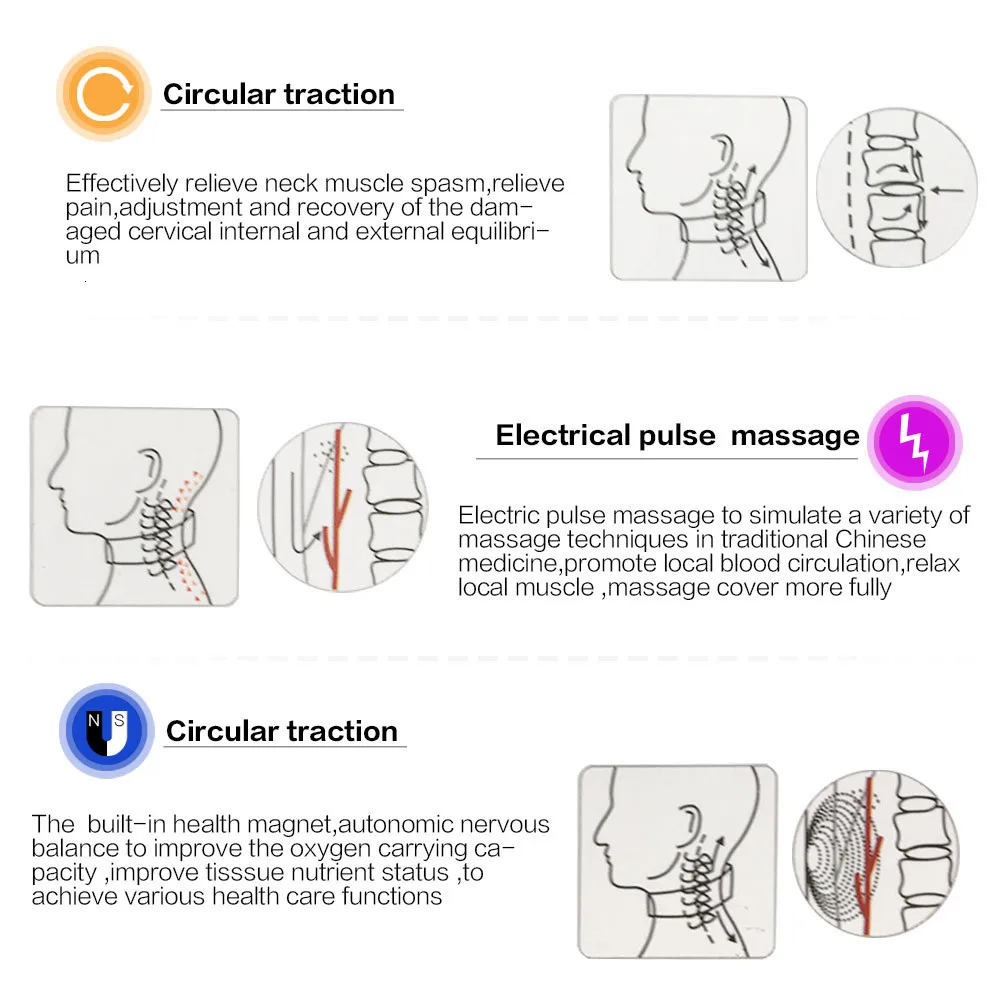 Circular traction

Effectively relieve neck muscle spasm,relieve pain,adjustment and recovery of the damaged cervical internal and external equilibrium

Electrical pulse massage

Electric pulse massage to simulate a variety of massage techniques in traditional Chinese medicine,promote local blood circulation,relax local muscle ,massage cover more fully

N S

Circular traction

The built-in health magnet,autonomic nervous balance to improve the oxygen carrying capacity ,improve tisssue nutrient status ,to achieve various health care functions