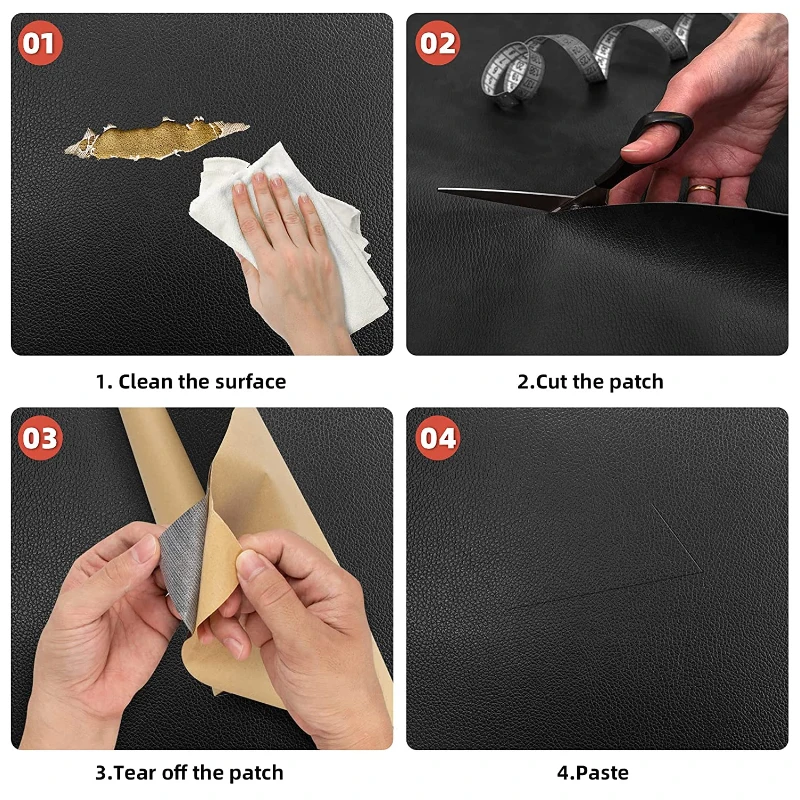 01

1. Clean the surface

02

2.Cut the patch

03

3.Tear off the patch

04

4.Paste