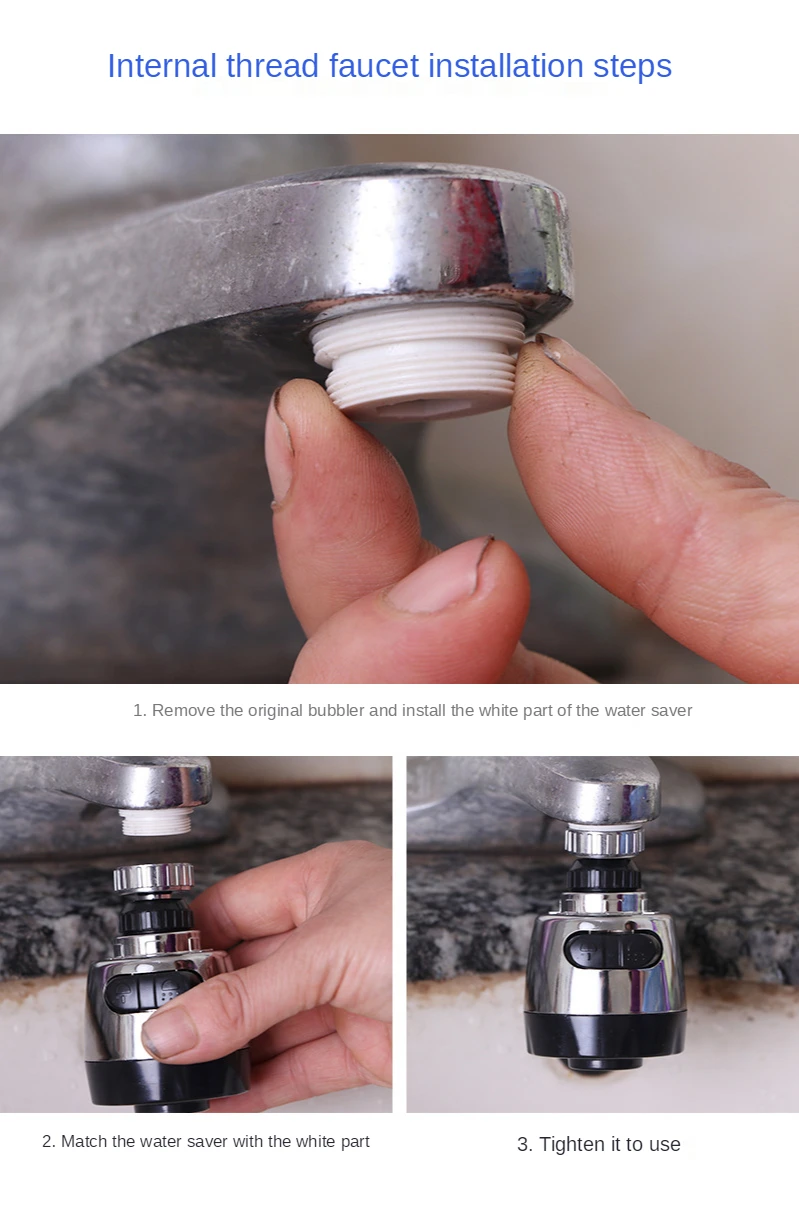 Internal thread faucet installation steps

1. Remove the original bubbler and install the white part of the water saver

2. Match the water saver with the white part

3. Tighten it to use