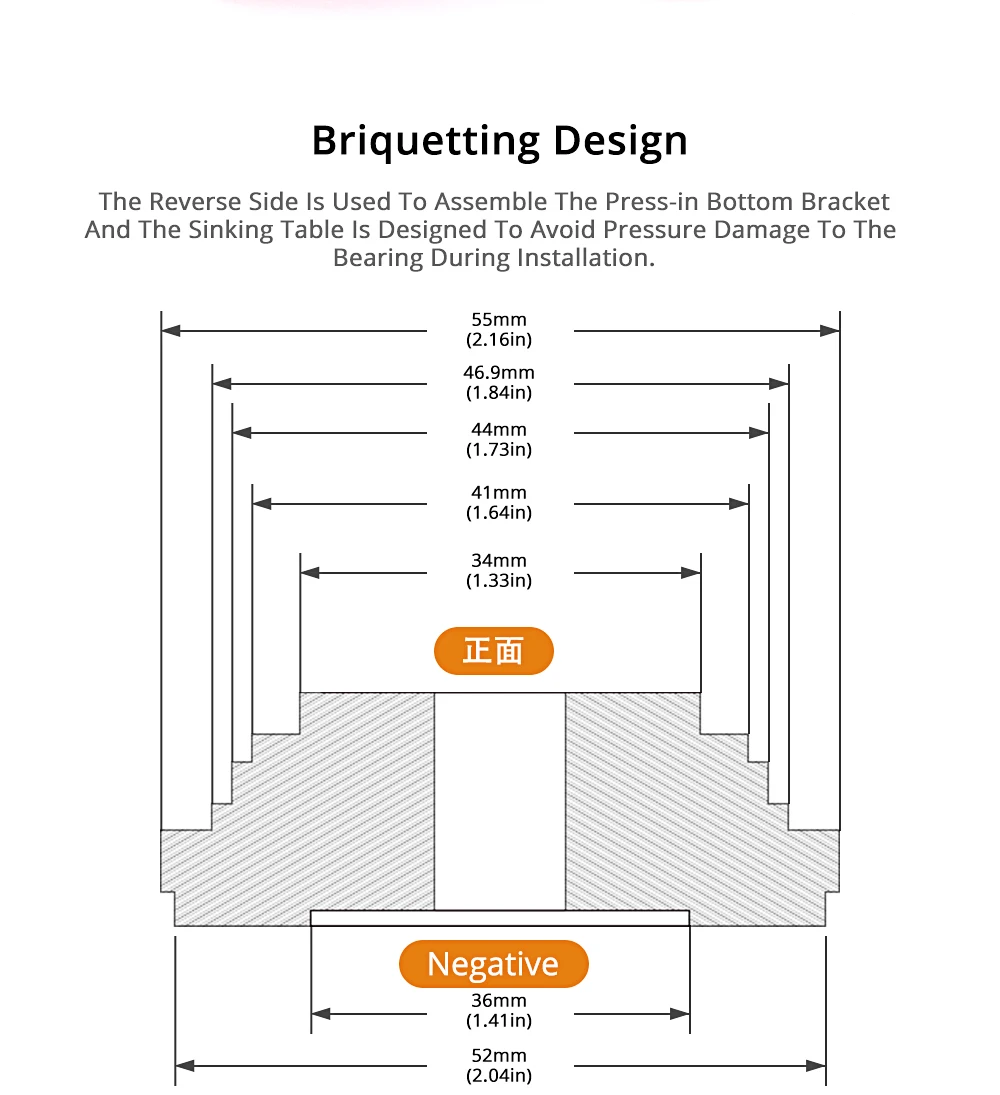 Briquetting Design

The Reverse Side Is Used To Assemble The Press-in Bottom Bracket And The Sinking Table Is Designed To Avoid Pressure Damage To The Bearing During Installation.

55mm
(2.16in)

46.9mm
(1.84in)

44mm
(1.73in)

41mm
(1.64in)

34mm
(1.33in)

正面

Negative

36mm
(1.41in)

52mm
(2.04in)