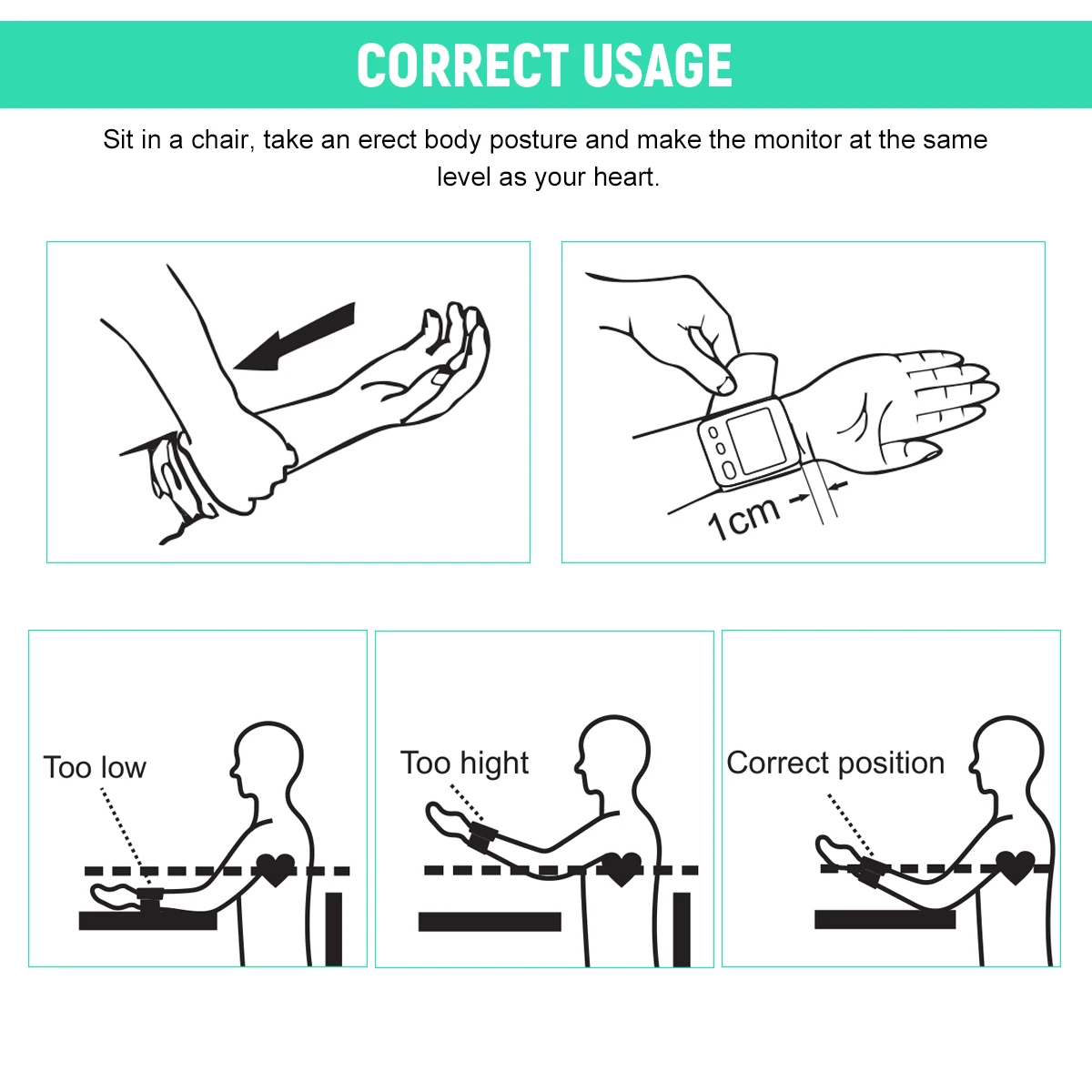 CORRECT USAGE

Sit in a chair, take an erect body posture and make the monitor at the same level as your heart.

1cm

Too low

Too hight

Correct position