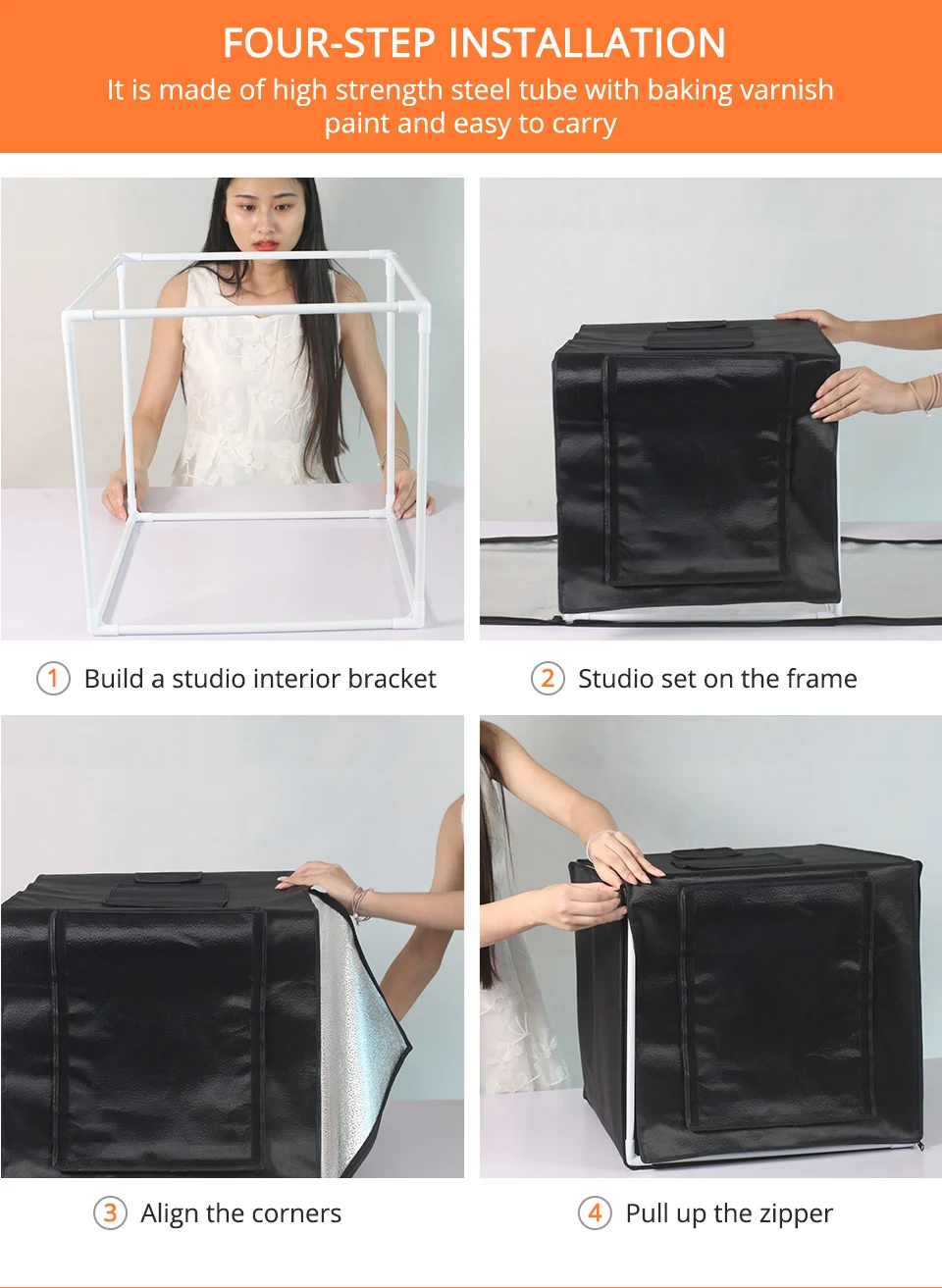 FOUR-STEP INSTALLATION

It is made of high strength steel tube with baking varnish paint and easy to carry

1 Build a studio interior bracket

2 Studio set on the frame

3 Align the corners

4 Pull up the zipper