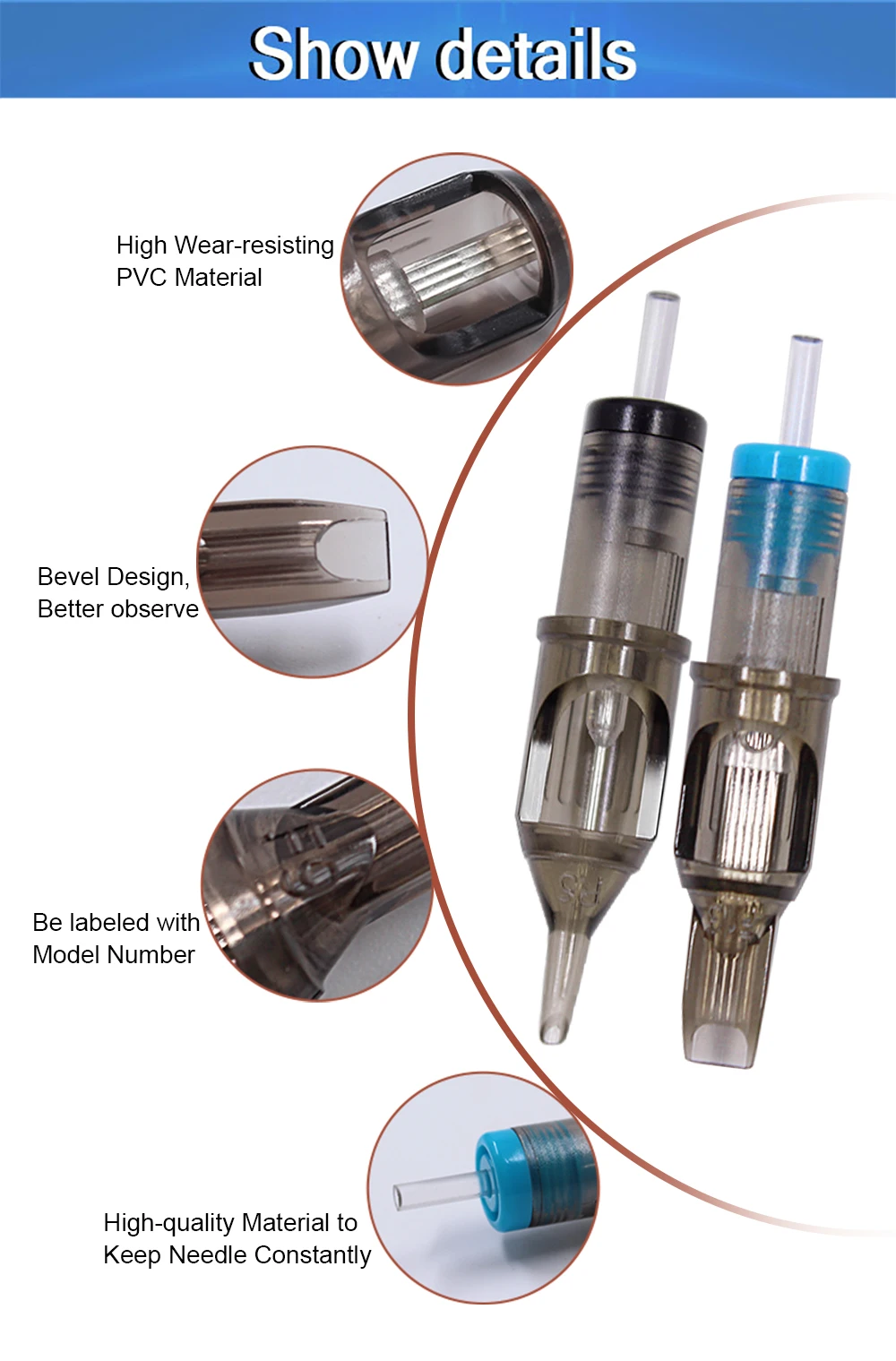 Show details

High Wear-resisting PVC Material

Bevel Design, Better observe

Be labeled with Model Number

High-quality Material to Keep Needle Constantly