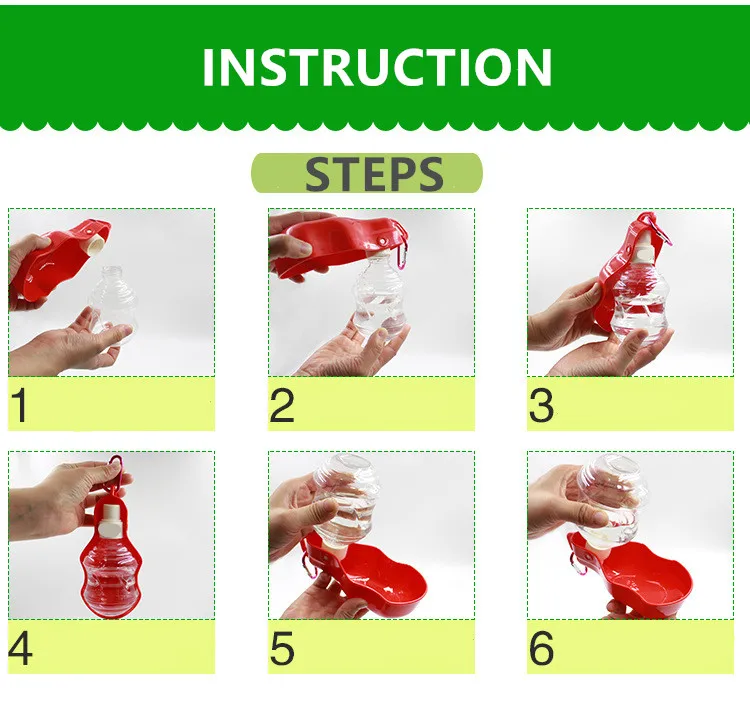 INSTRUCTION

STEPS

1

2

3

4

5

6