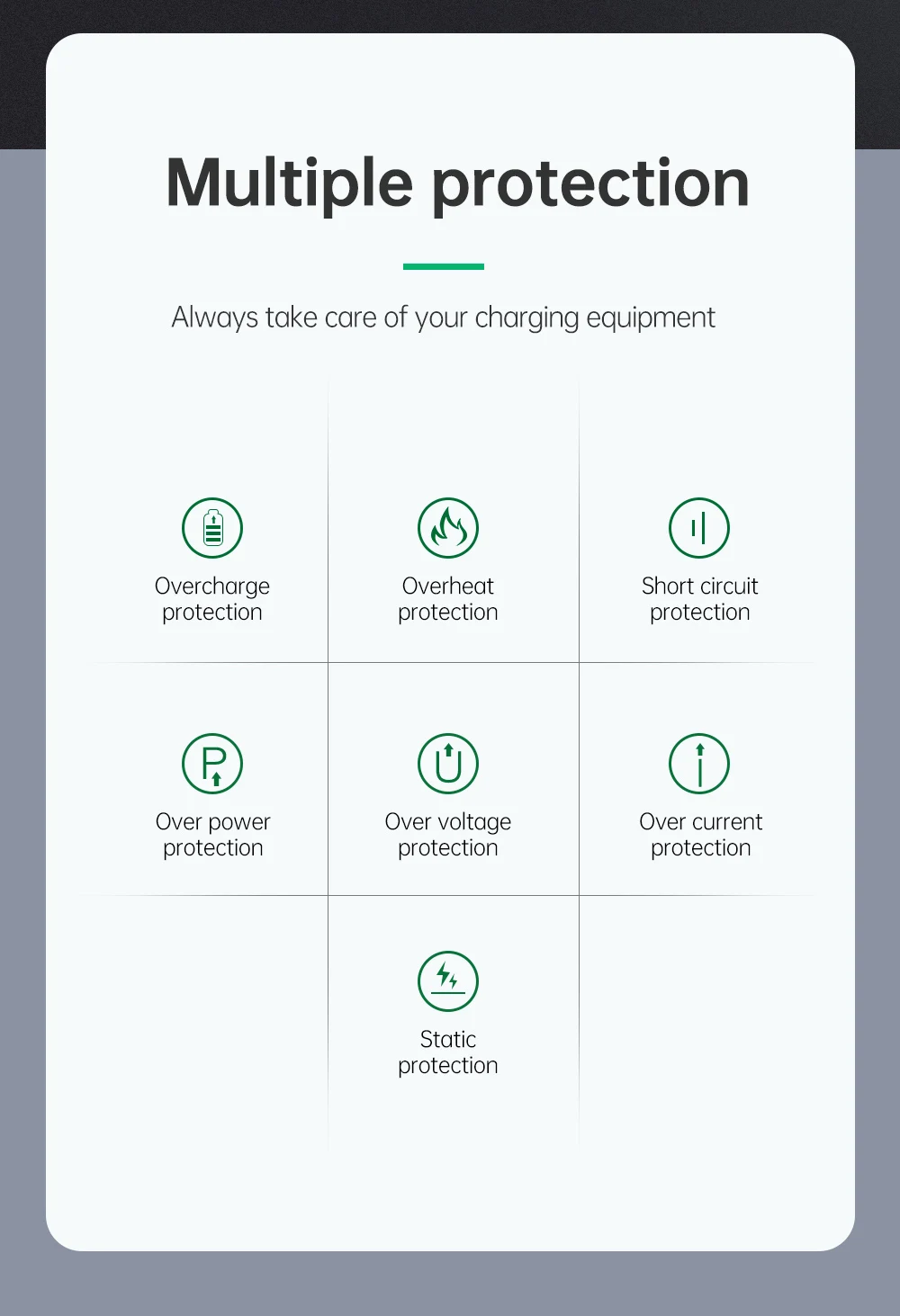 Multiple protection

Always take care of your charging equipment

Overcharge protection

Overheat protection

Short circuit protection

Over power protection

Over voltage protection

Over current protection

Static protection