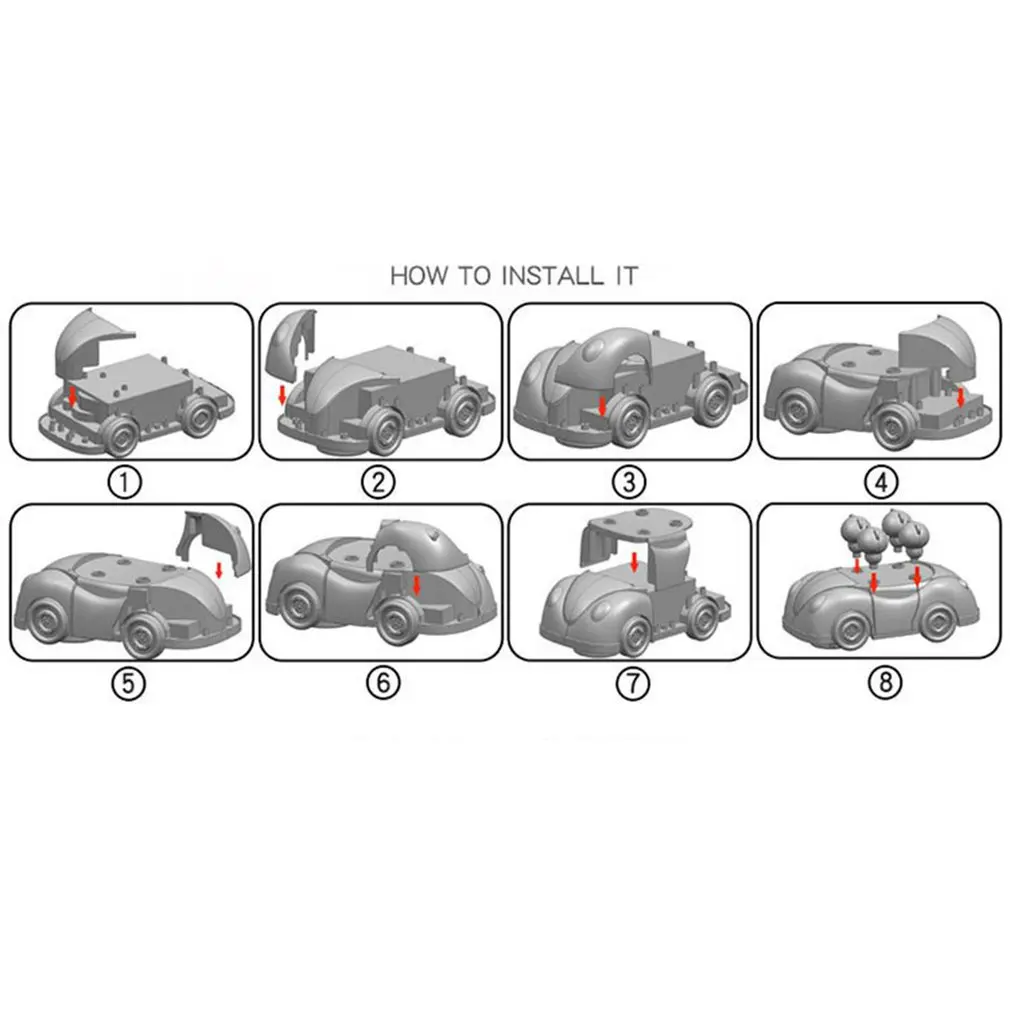 HOW TO INSTALL IT

①

②

③

④

⑤

⑥

⑦

⑧