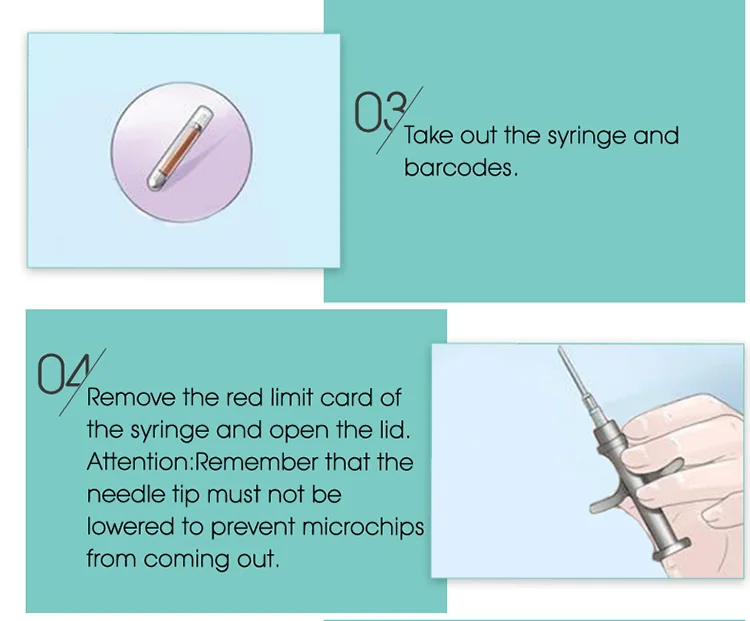 03

Take out the syringe and barcodes.

04

Remove the red limit card of the syringe and open the lid. Attention:Remember that the needle tip must not be lowered to prevent microchips from coming out.