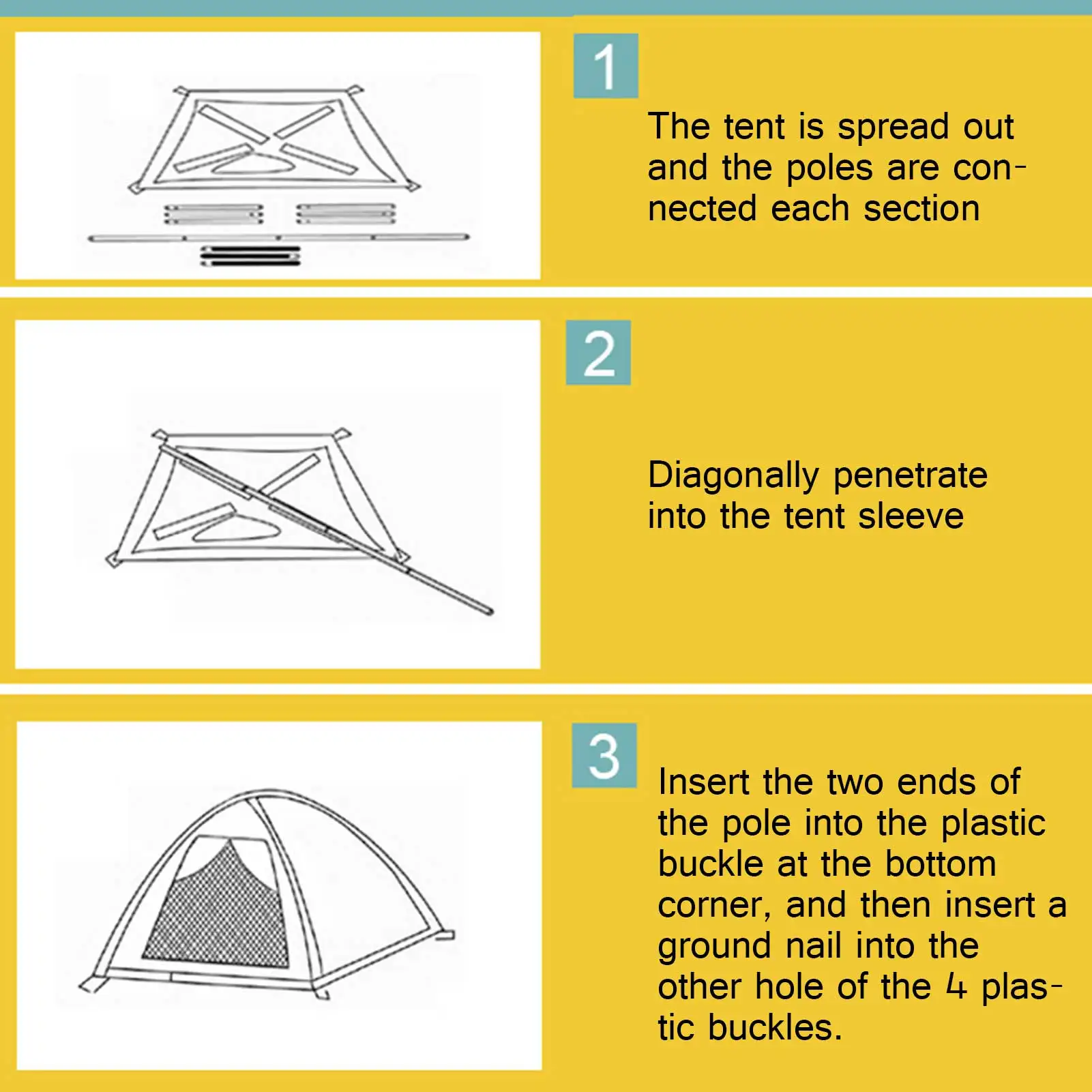 1

The tent is spread out and the poles are connected each section

2

Diagonally penetrate into the tent sleeve

3

Insert the two ends of the pole into the plastic buckle at the bottom corner, and then insert a ground nail into the other hole of the 4 plastic buckles.