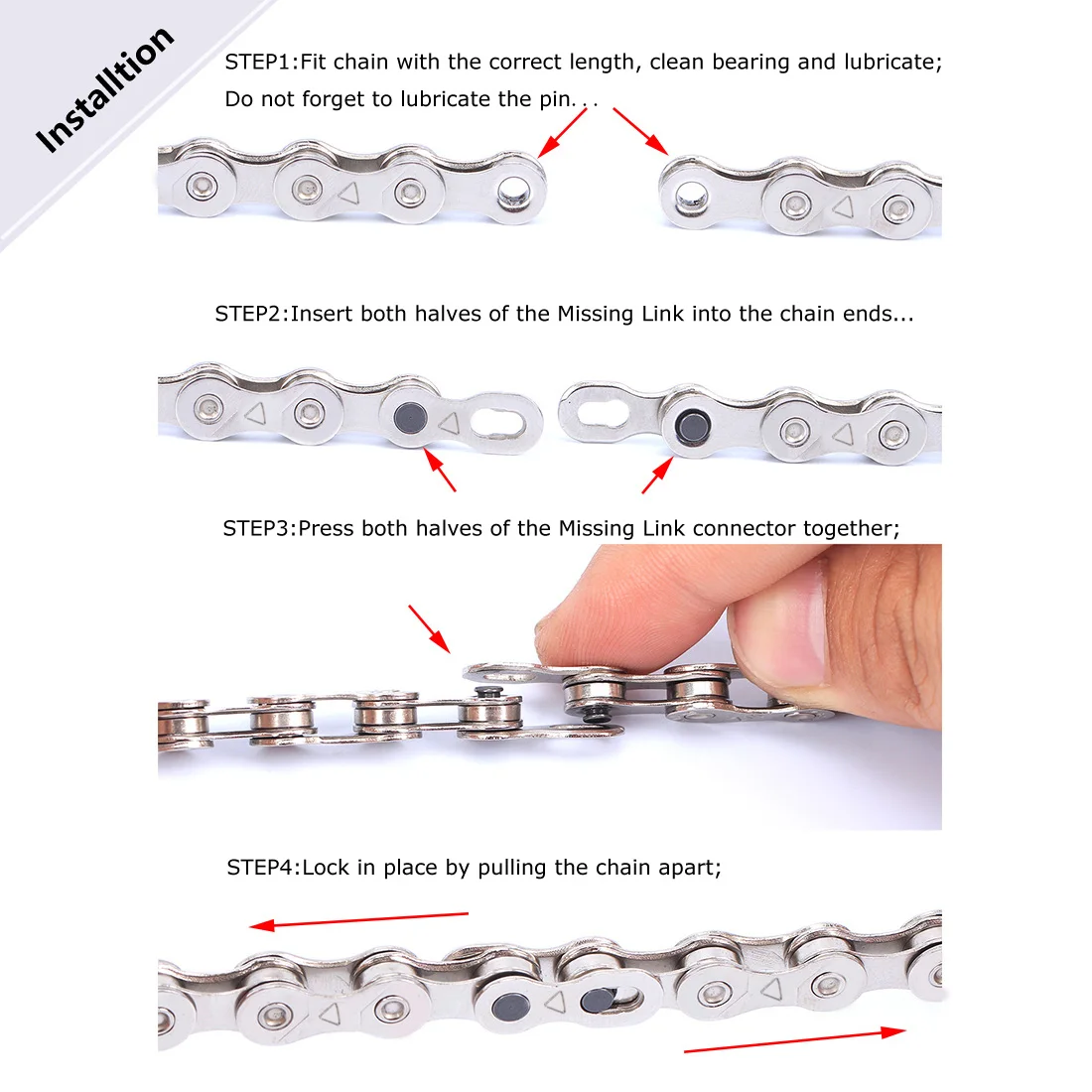 Installtion

STEP1:Fit chain with the correct length, clean bearing and lubricate; Do not forget to lubricate the pin...

STEP2:Insert both halves of the Missing Link into the chain ends...

STEP3:Press both halves of the Missing Link connector together;

STEP4:Lock in place by pulling the chain apart;